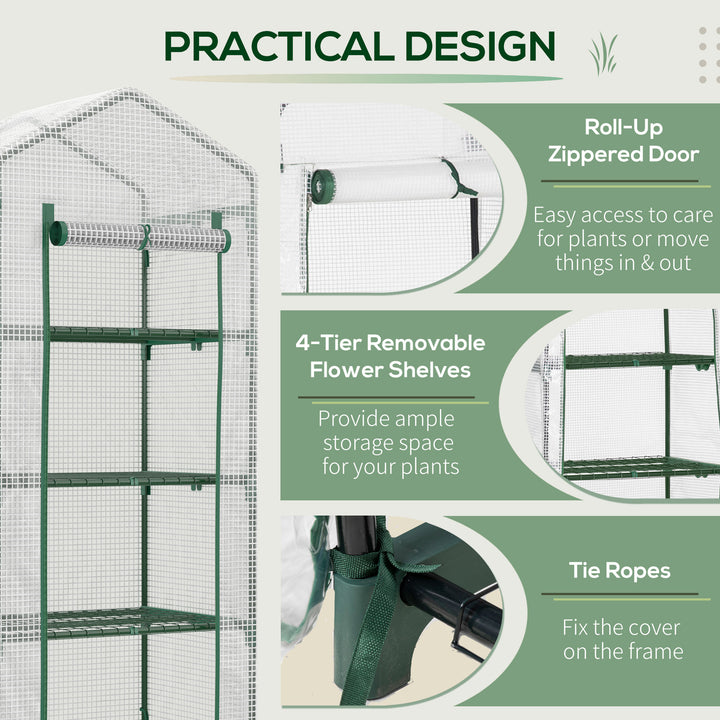 PRACTICAL DESIGN

Roll-Up Zippered Door

Easy access to care for plants or move things in & out

4-Tier Removable Flower Shelves

Provide ample storage space for your plants

Tie Ropes

Fix the cover on the frame