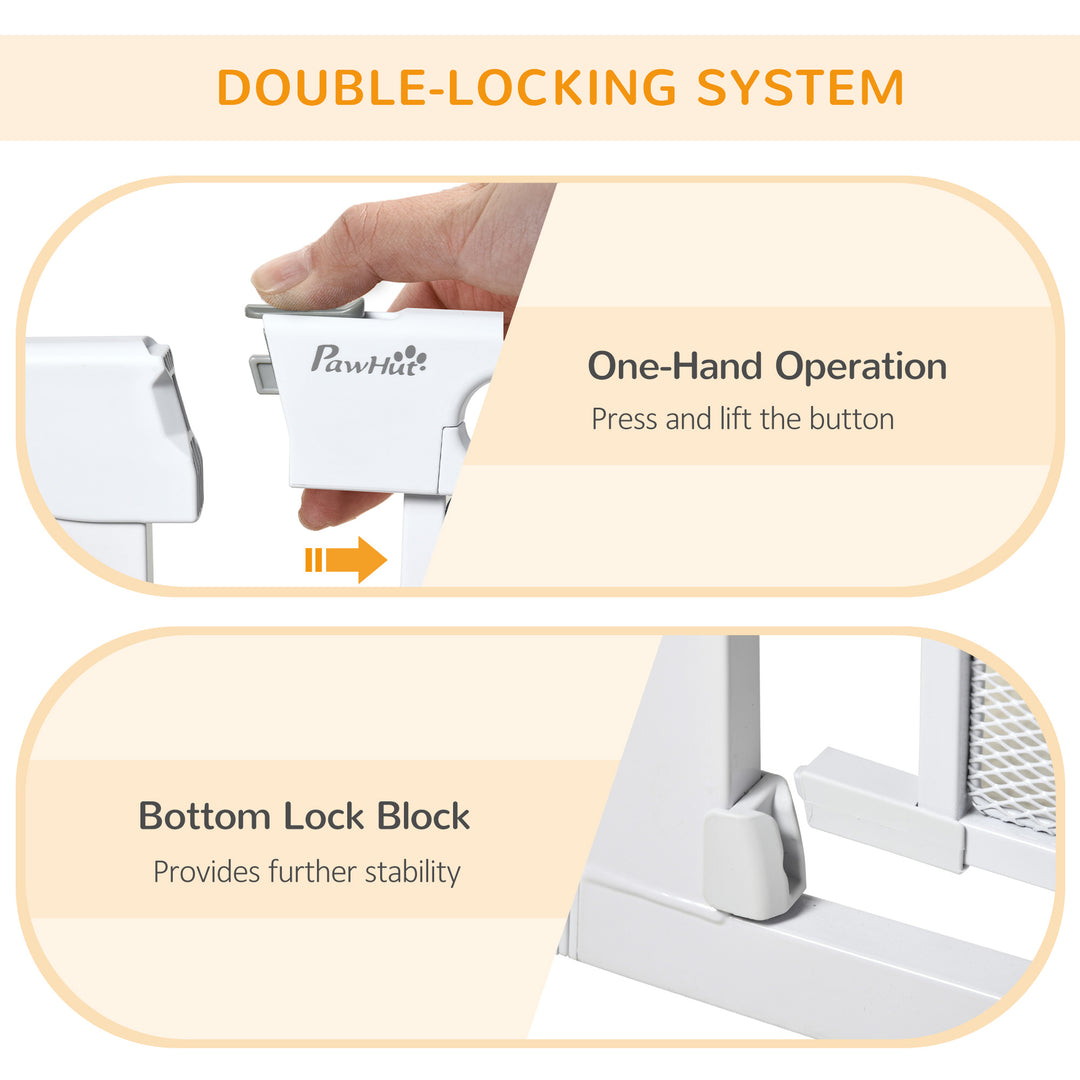 DOUBLE-LOCKING SYSTEM

PawHut

One-Hand Operation
Press and lift the button

Bottom Lock Block
Provides further stability