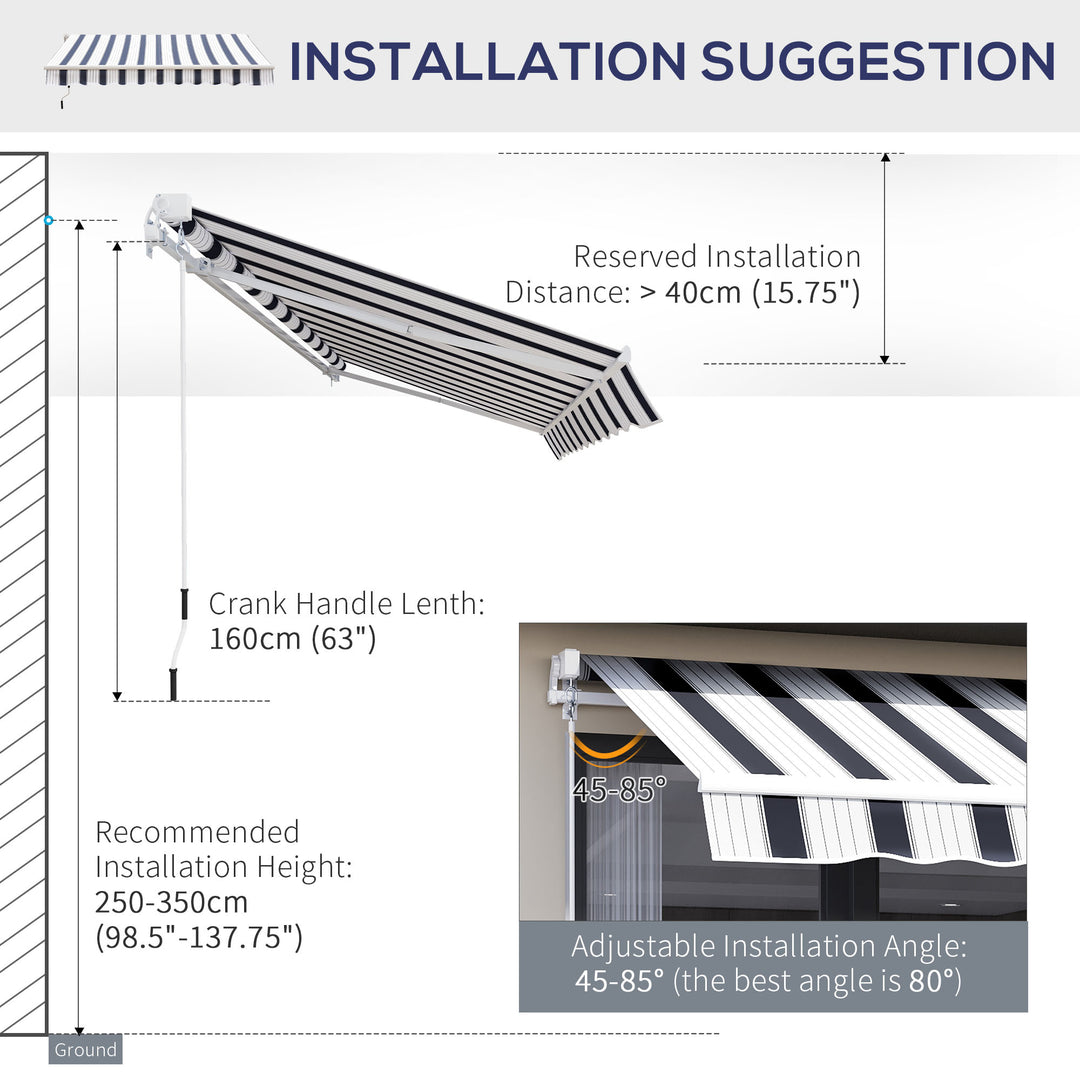 INSTALLATION SUGGESTION

Reserved Installation Distance: > 40cm (15.75")

Crank Handle Lenth: 160cm (63")

45-85°

Recommended Installation Height: 250-350cm (98.5"-137.75")

Adjustable Installation Angle: 45-85° (the best angle is 80°)

Ground