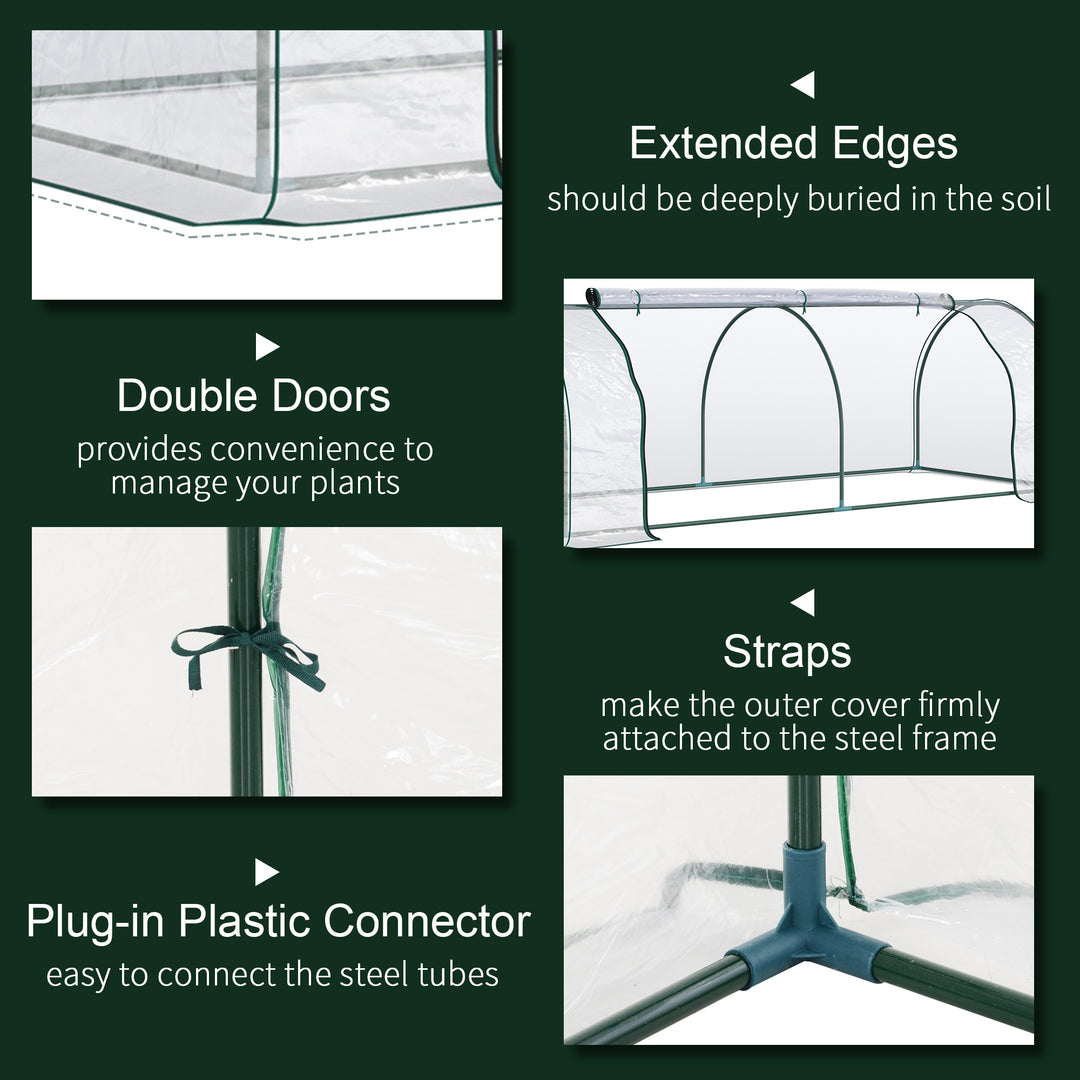 Extended Edges
should be deeply buried in the soil

Double Doors
provides convenience to manage your plants

Straps
make the outer cover firmly attached to the steel frame

Plug-in Plastic Connector
easy to connect the steel tubes