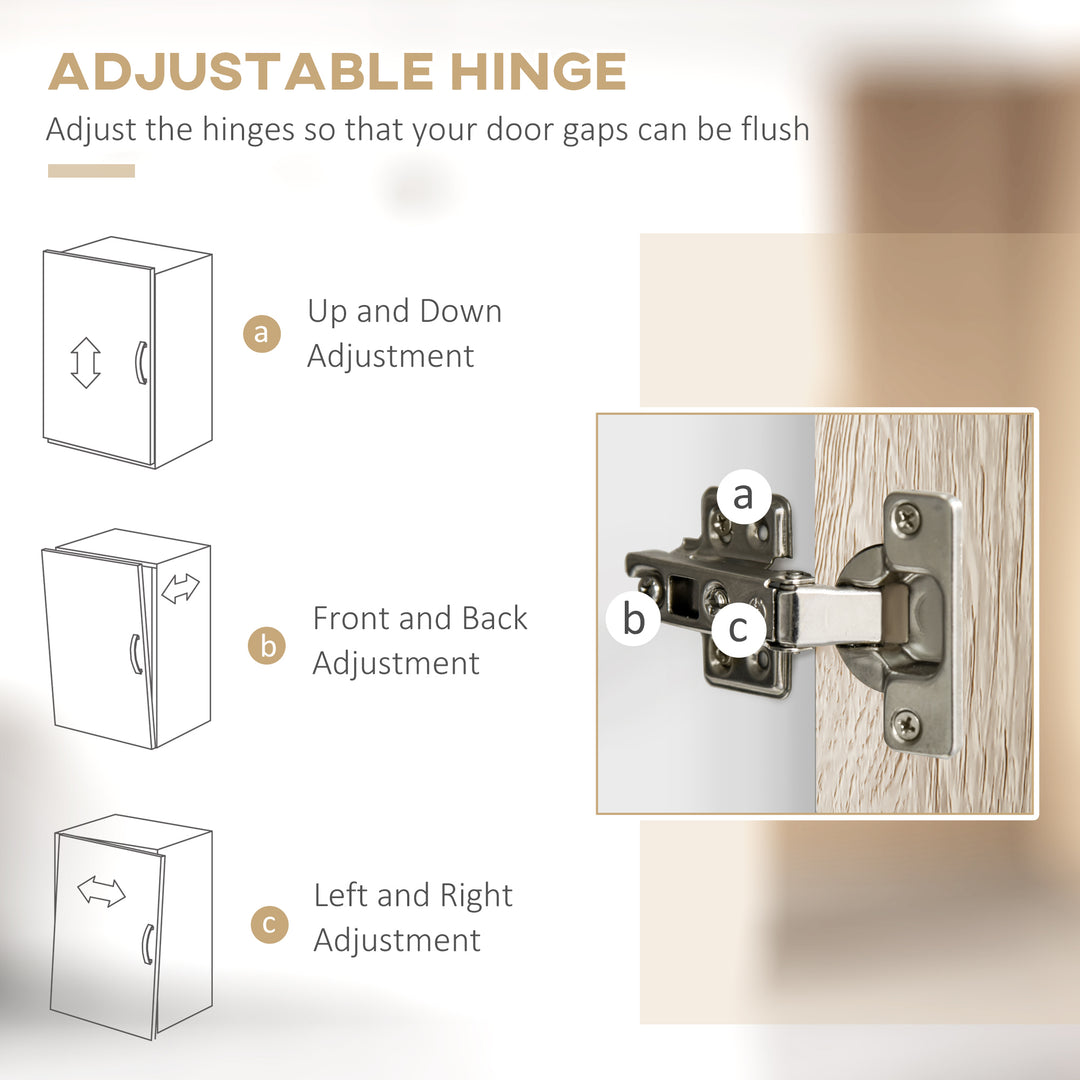 ADJUSTABLE HINGE
Adjust the hinges so that your door gaps can be flush

a Up and Down Adjustment

b Front and Back Adjustment

c Left and Right Adjustment

a
b
c