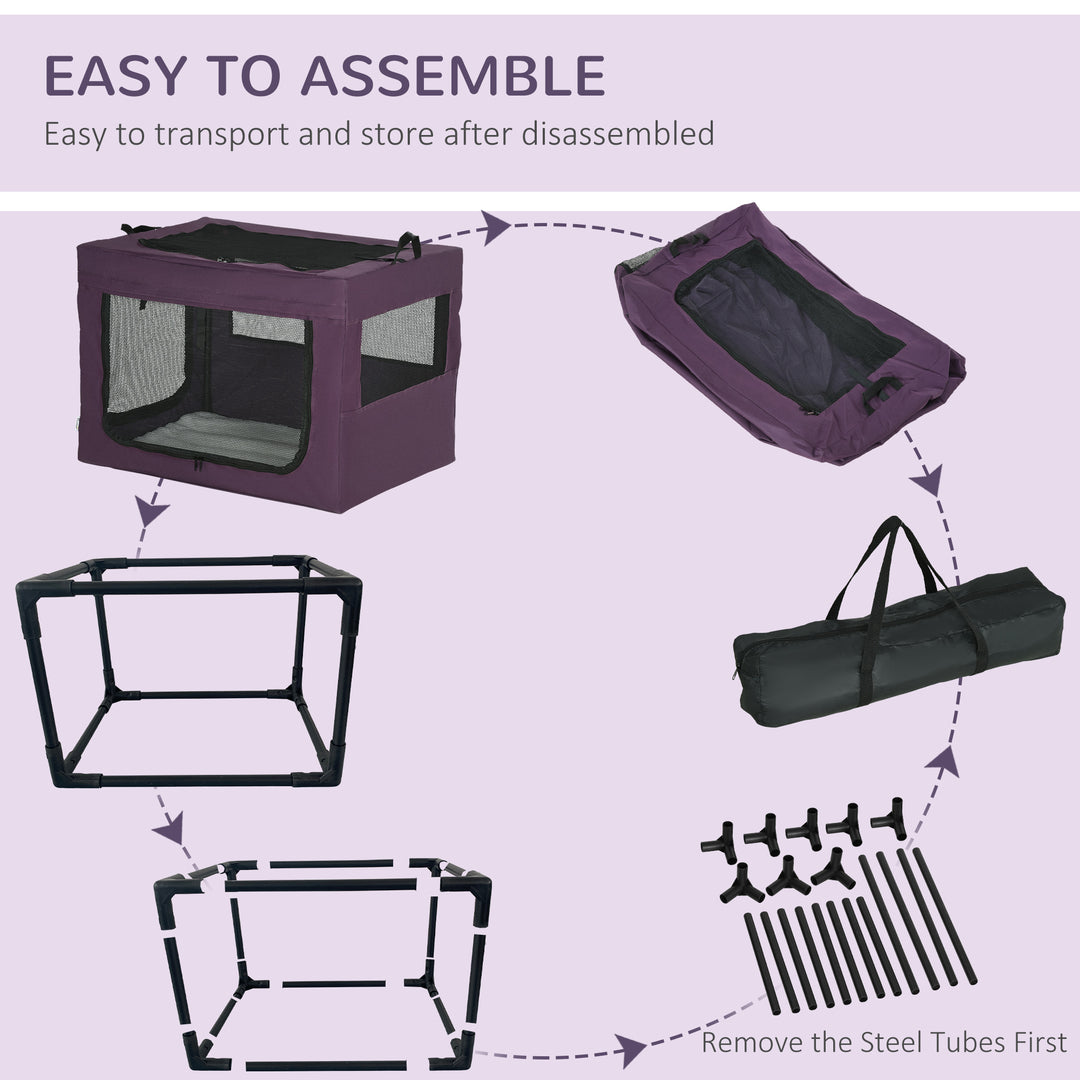 EASY TO ASSEMBLE
Easy to transport and store after disassembled

Remove the Steel Tubes First