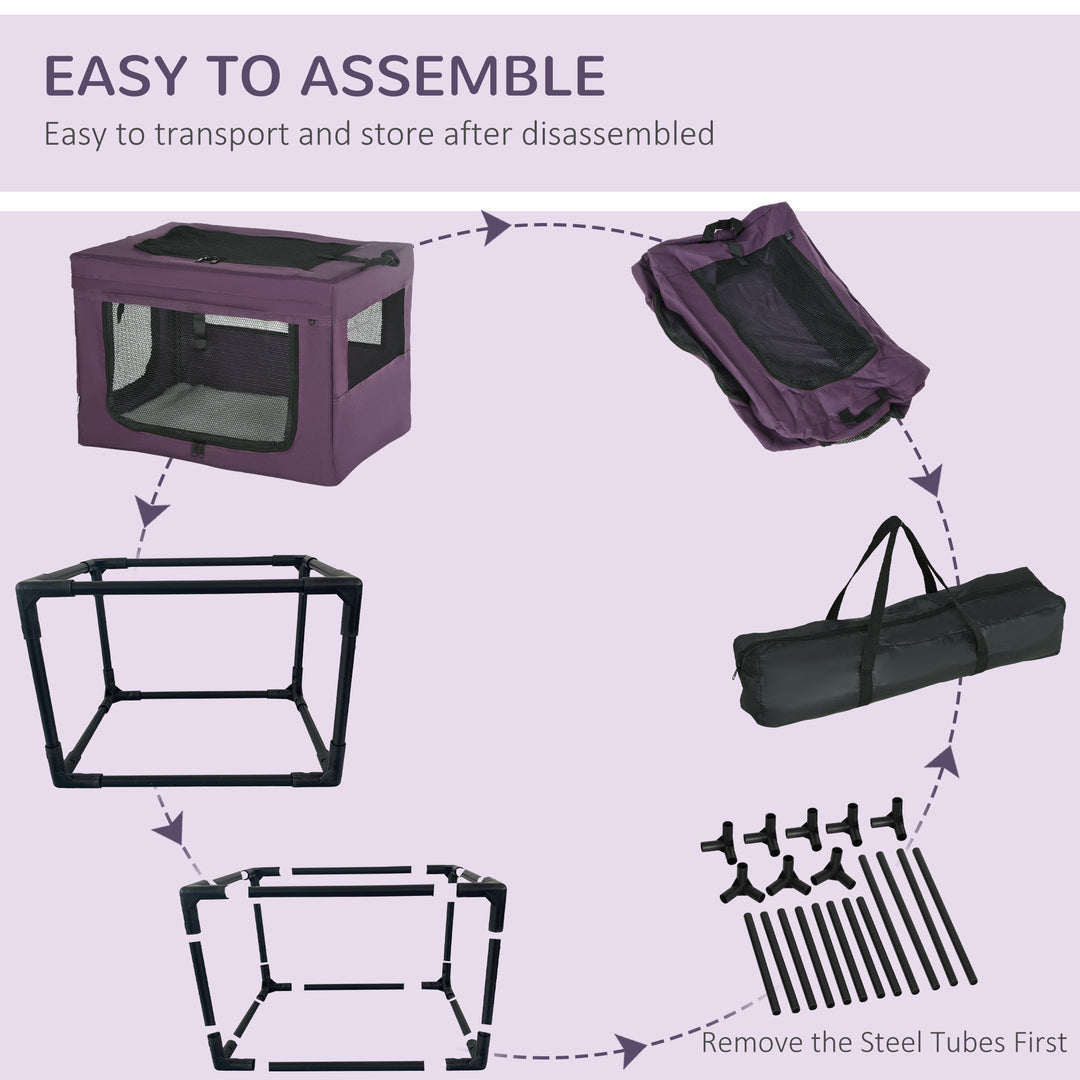 EASY TO ASSEMBLE
Easy to transport and store after disassembled

Remove the Steel Tubes First