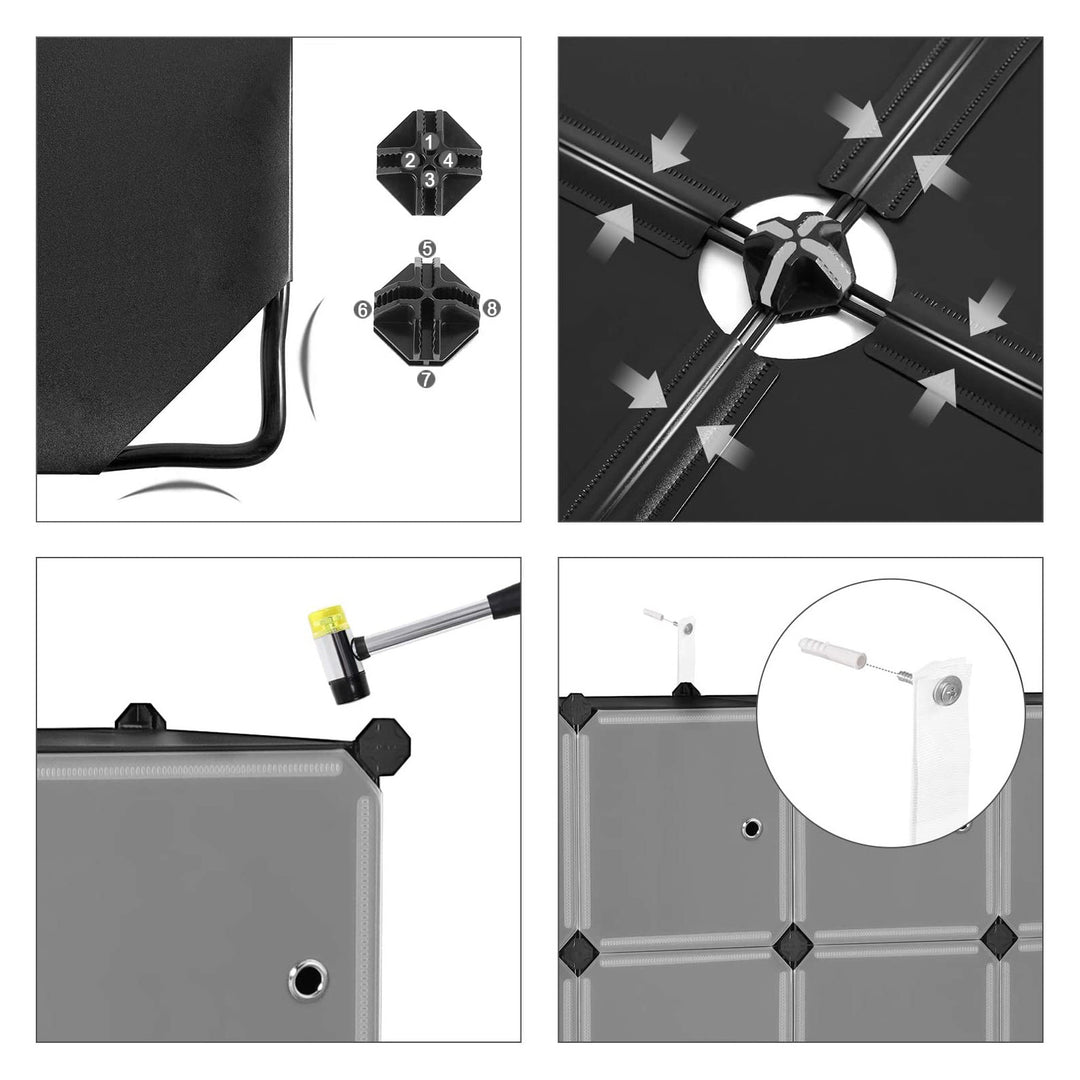 1
2
4
3
5
6
8
7