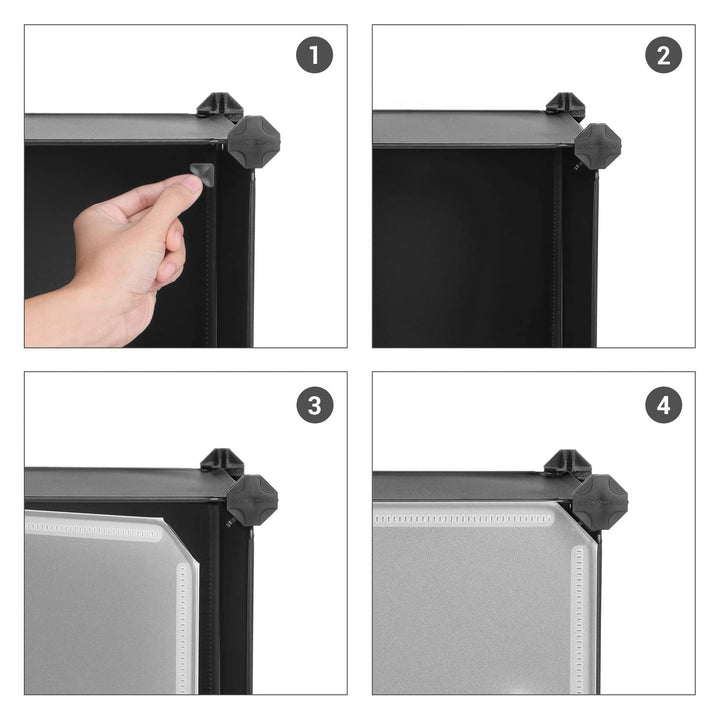 1

2

3

4