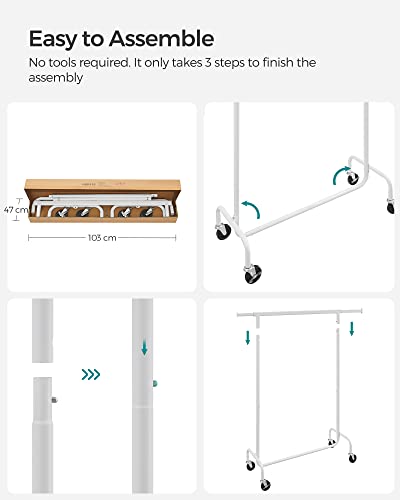 Easy to Assemble

No tools required. It only takes 3 steps to finish the assembly

47 cm

103 cm