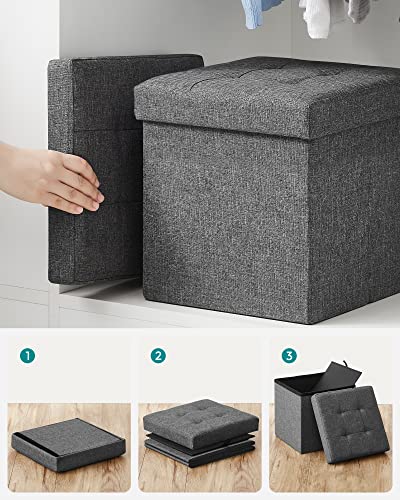 1

2

3