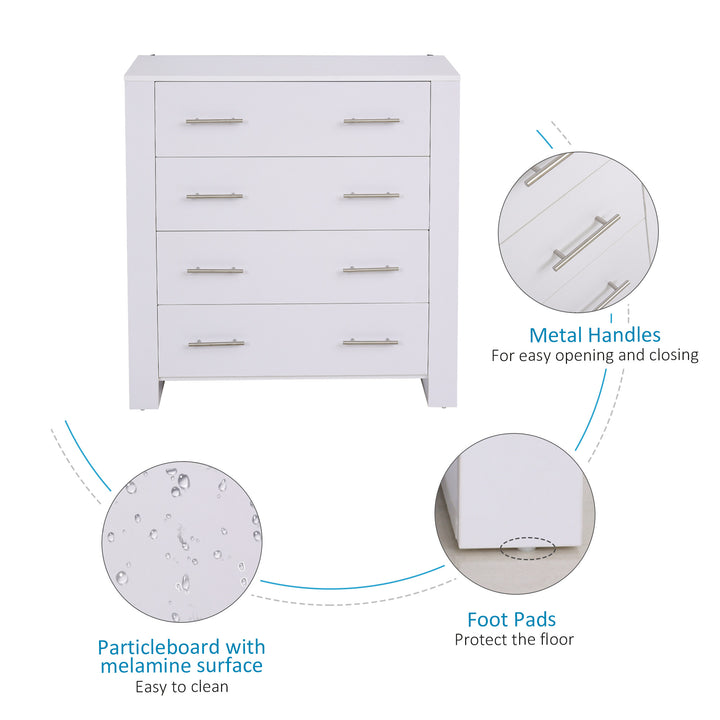 Metal Handles
For easy opening and closing

Particleboard with melamine surface
Easy to clean

Foot Pads
Protect the floor