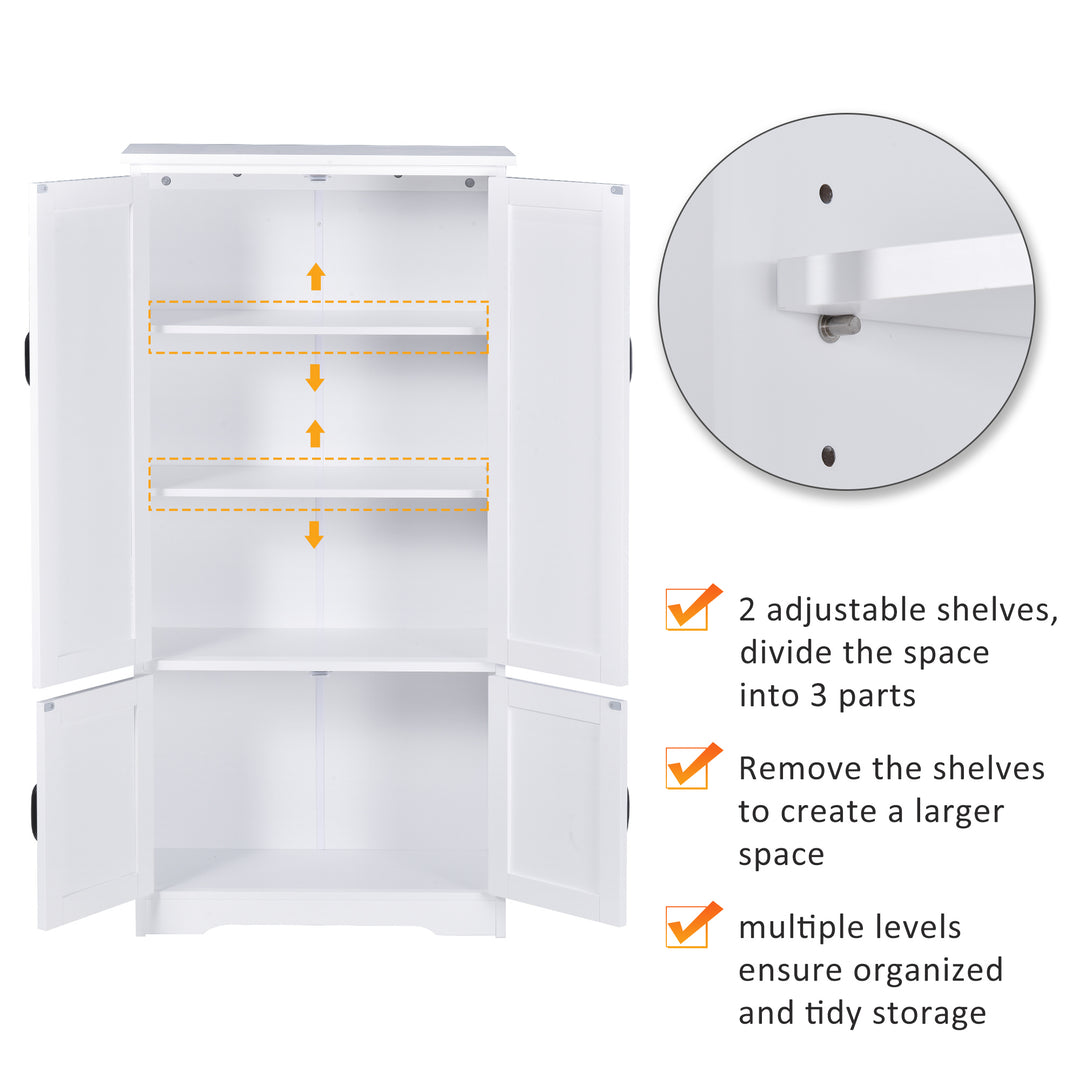 2 adjustable shelves, divide the space into 3 parts

Remove the shelves to create a larger space

multiple levels ensure organized and tidy storage