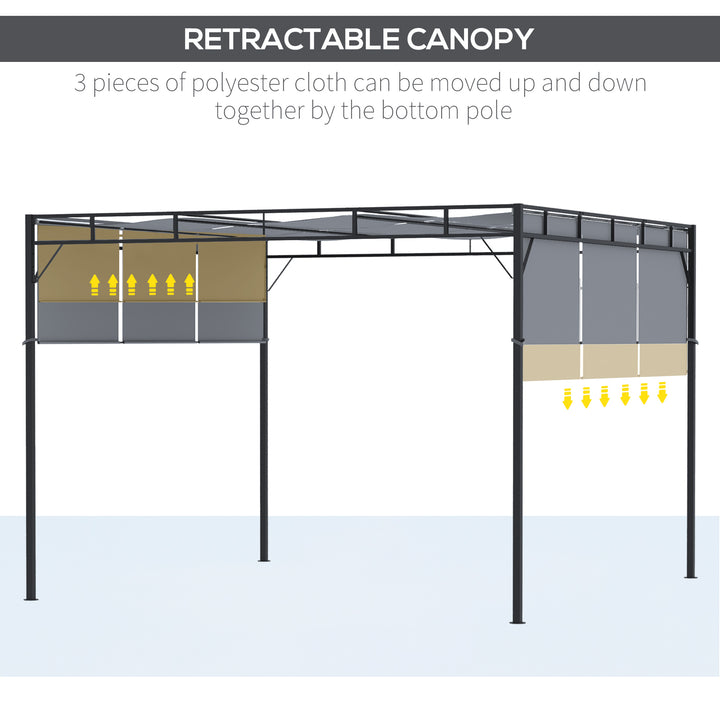 RETRACTABLE CANOPY

3 pieces of polyester cloth can be moved up and down together by the bottom pole