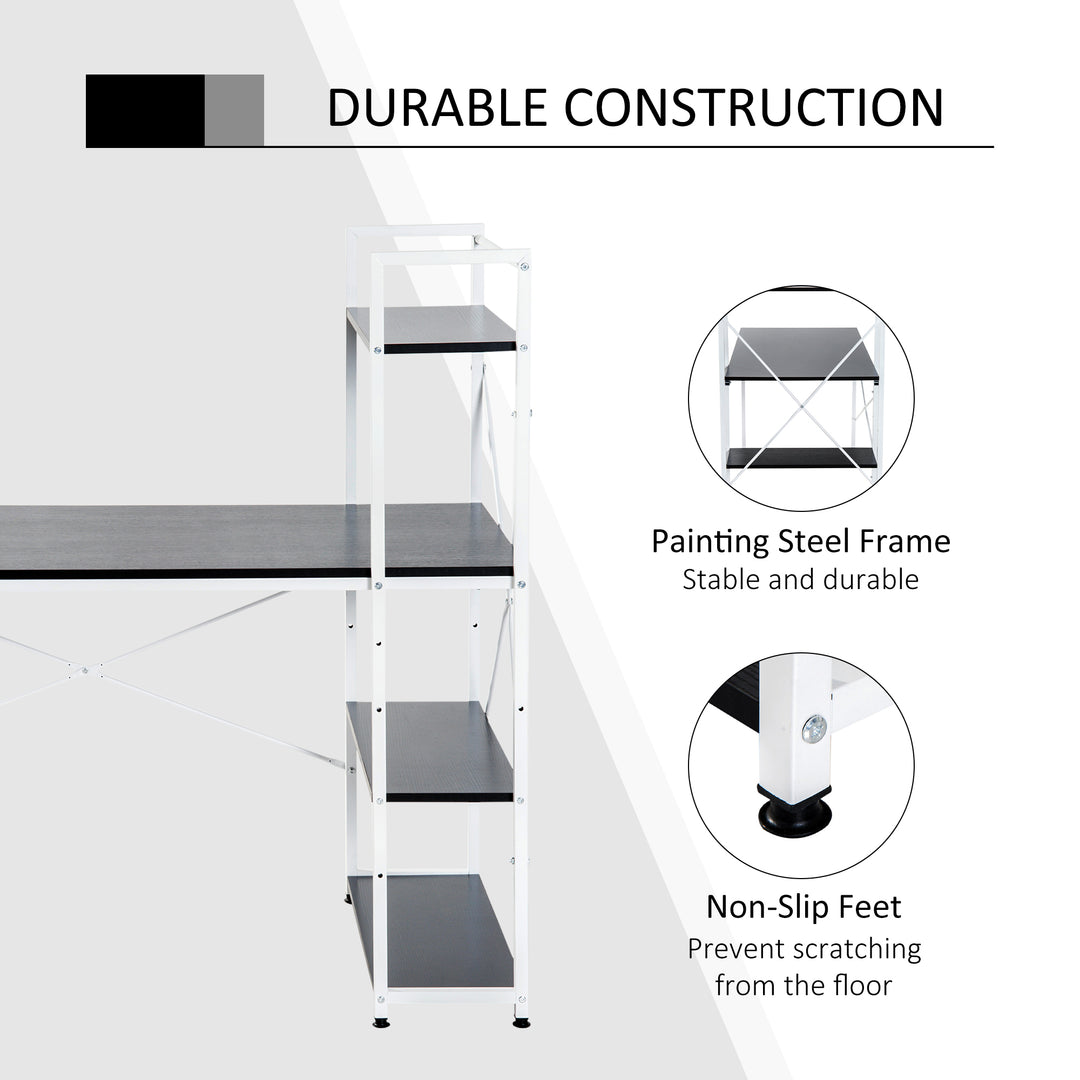 DURABLE CONSTRUCTION

Painting Steel Frame
Stable and durable

Non-Slip Feet
Prevent scratching from the floor