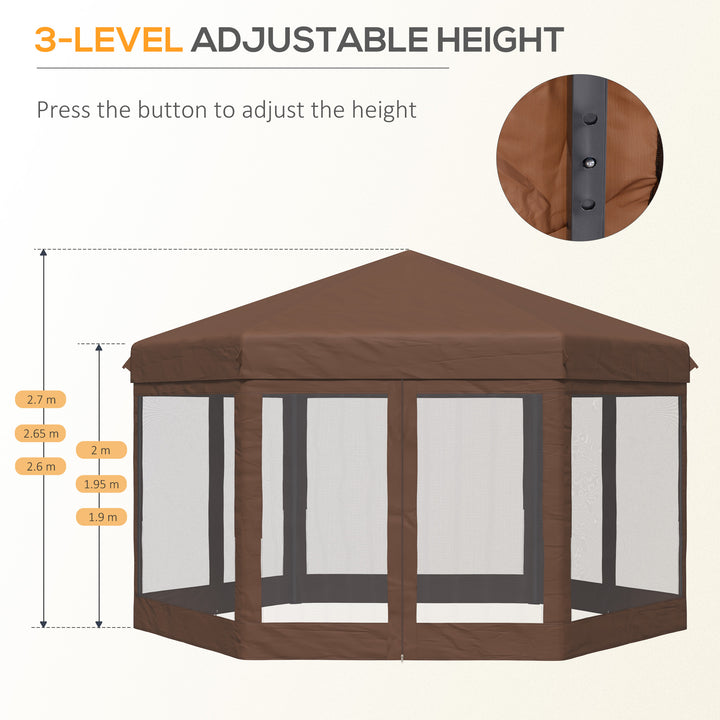 3-LEVEL ADJUSTABLE HEIGHT

Press the button to adjust the height

2.7 m

2.65 m

2.6 m

2 m

1.95 m

1.9 m