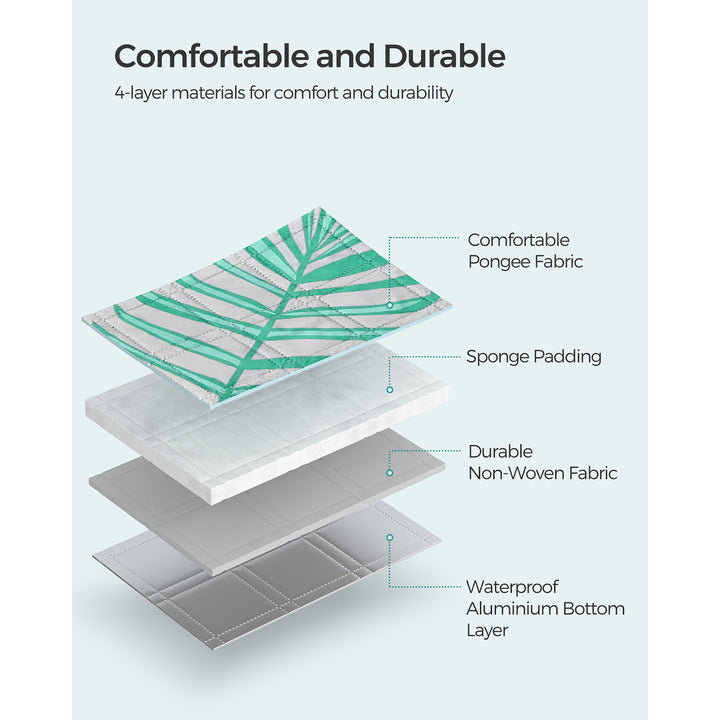 Comfortable and Durable

4-layer materials for comfort and durability

Comfortable Pongee Fabric

Sponge Padding

Durable Non-Woven Fabric

Waterproof Aluminium Bottom Layer