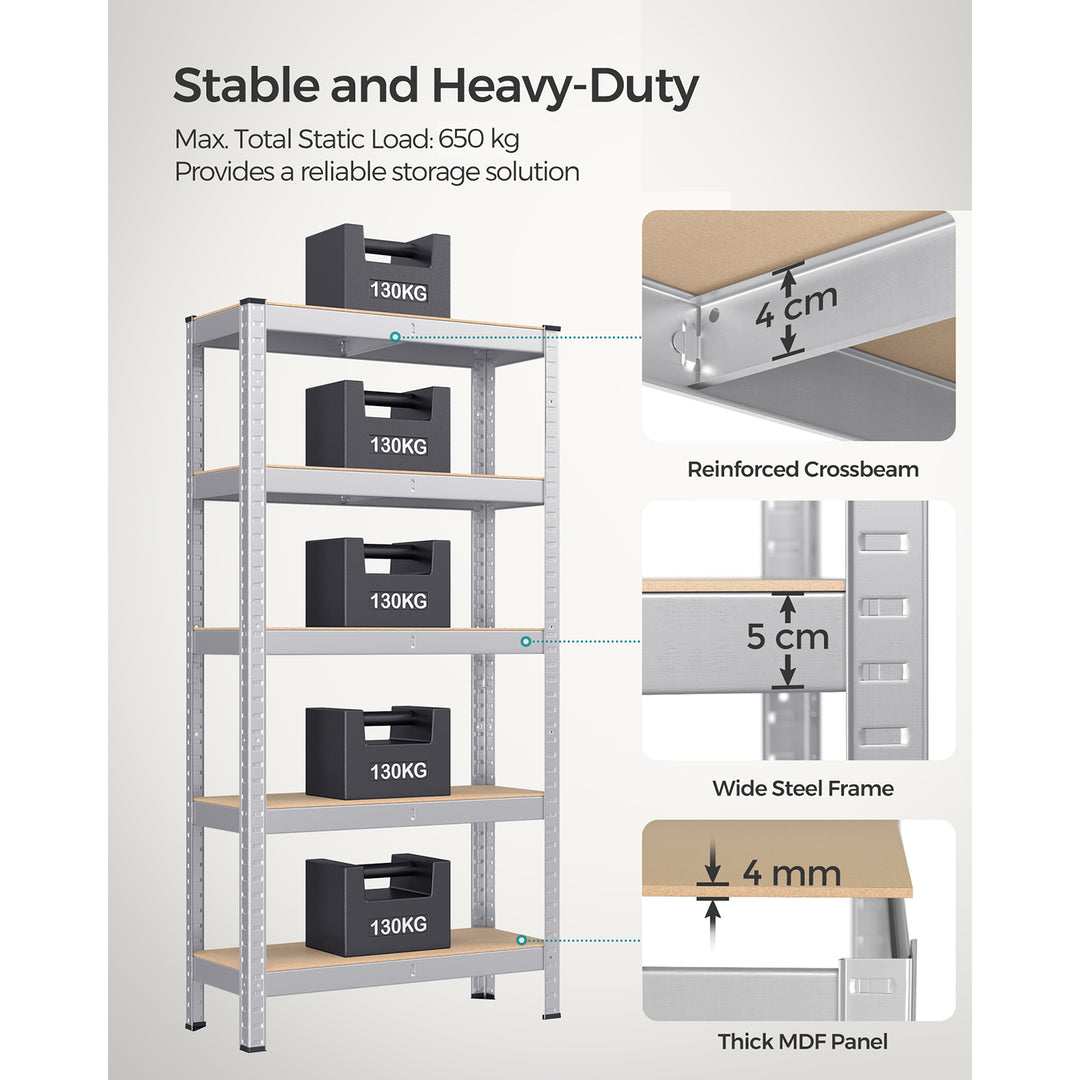 Stable and Heavy-Duty

Max. Total Static Load: 650 kg
Provides a reliable storage solution

130KG

130KG

130KG

130KG

130KG

4 cm

Reinforced Crossbeam

5 cm

Wide Steel Frame

4 mm

Thick MDF Panel