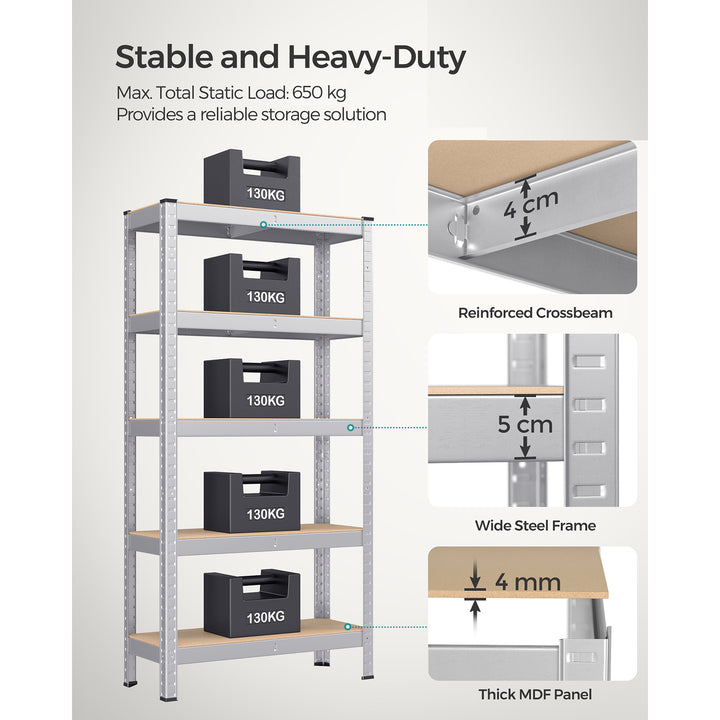 Stable and Heavy-Duty

Max. Total Static Load: 650 kg
Provides a reliable storage solution

130KG

130KG

130KG

130KG

130KG

4 cm

Reinforced Crossbeam

5 cm

Wide Steel Frame

4 mm

Thick MDF Panel