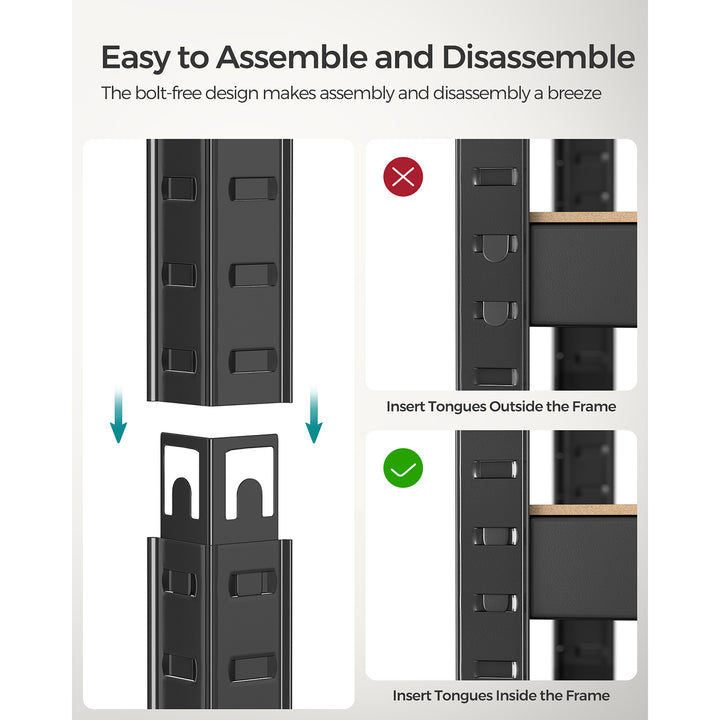 Easy to Assemble and Disassemble

The bolt-free design makes assembly and disassembly a breeze

Insert Tongues Outside the Frame

Insert Tongues Inside the Frame