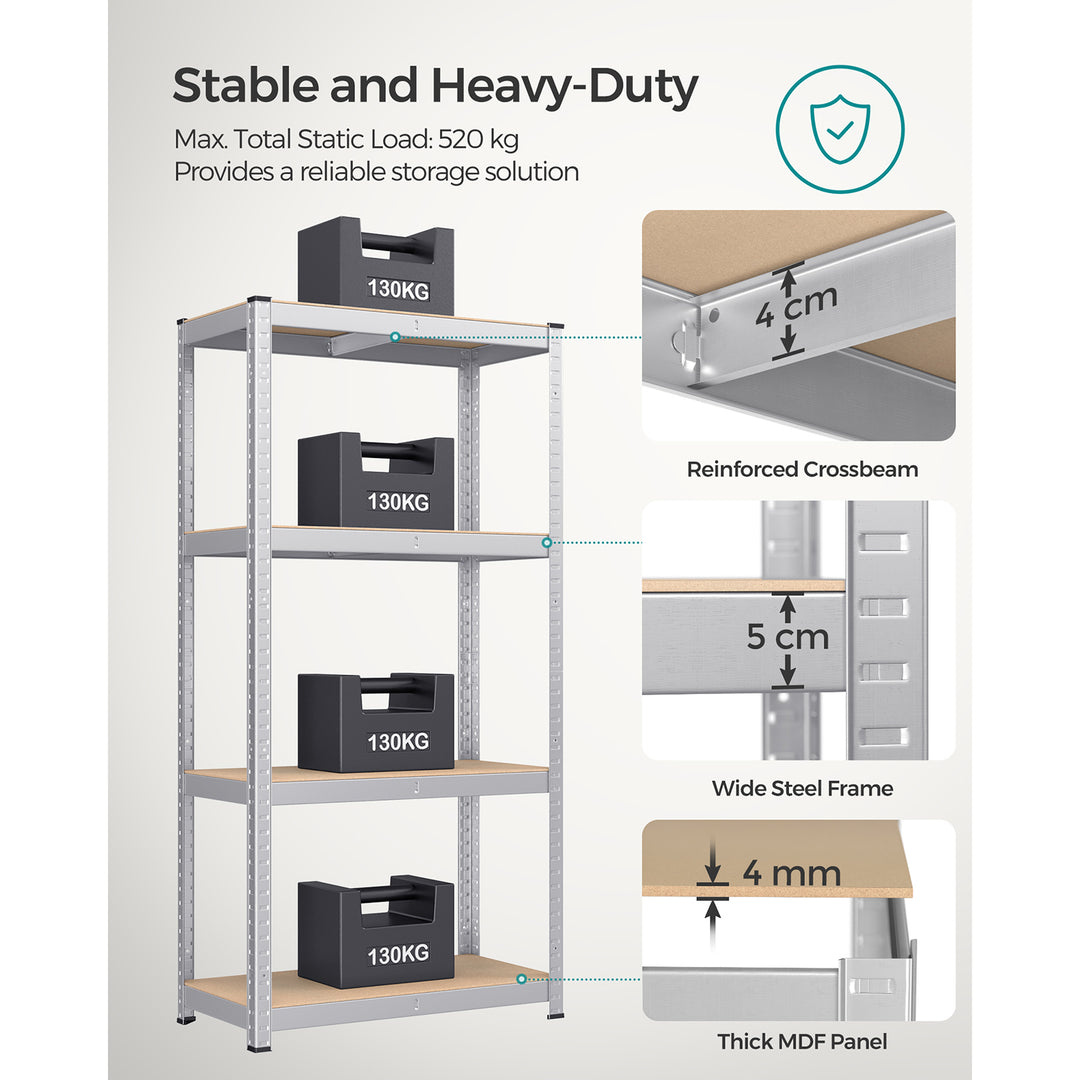 Stable and Heavy-Duty

Max. Total Static Load: 520 kg
Provides a reliable storage solution

130KG

130KG

130KG

130KG

4 cm

Reinforced Crossbeam

5 cm

Wide Steel Frame

4 mm

Thick MDF Panel