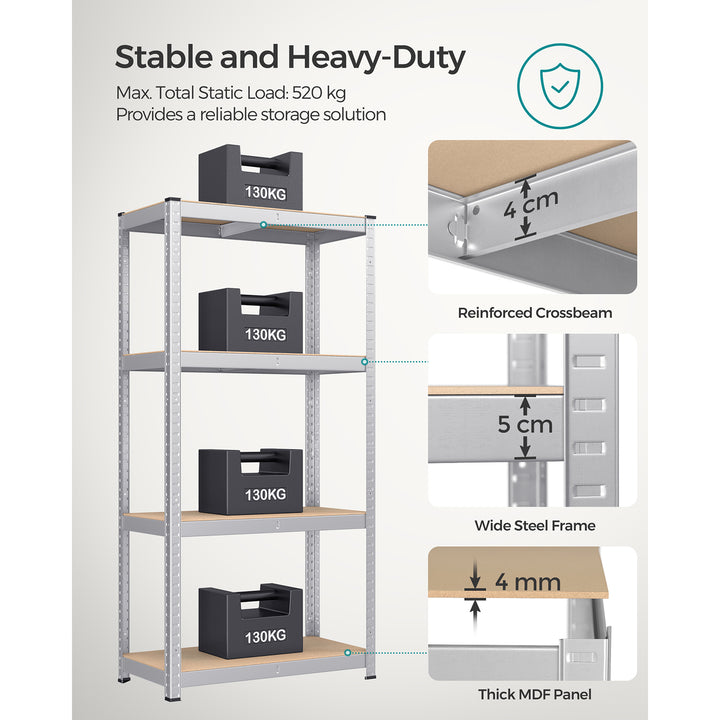 Stable and Heavy-Duty

Max. Total Static Load: 520 kg
Provides a reliable storage solution

130KG

130KG

130KG

130KG

4 cm

Reinforced Crossbeam

5 cm

Wide Steel Frame

4 mm

Thick MDF Panel