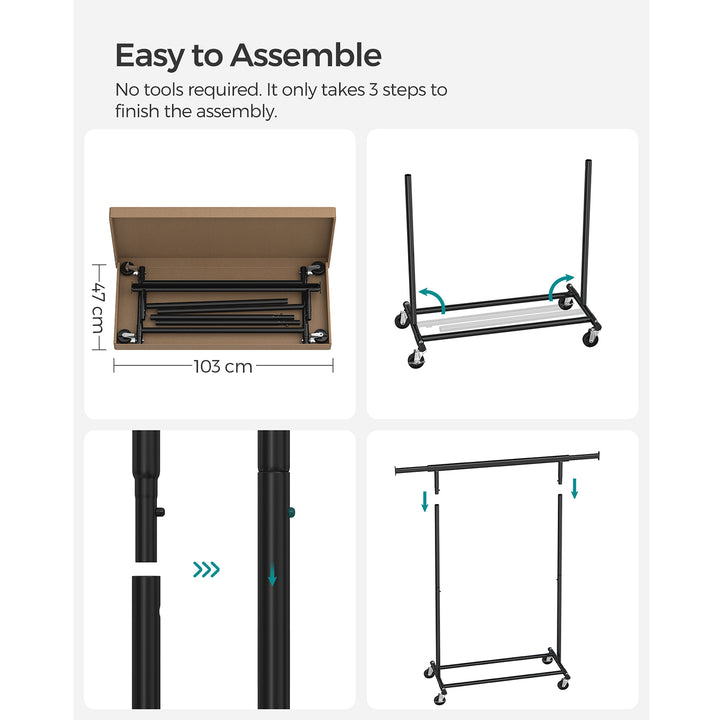 Easy to Assemble

No tools required. It only takes 3 steps to finish the assembly.

47 cm

103 cm