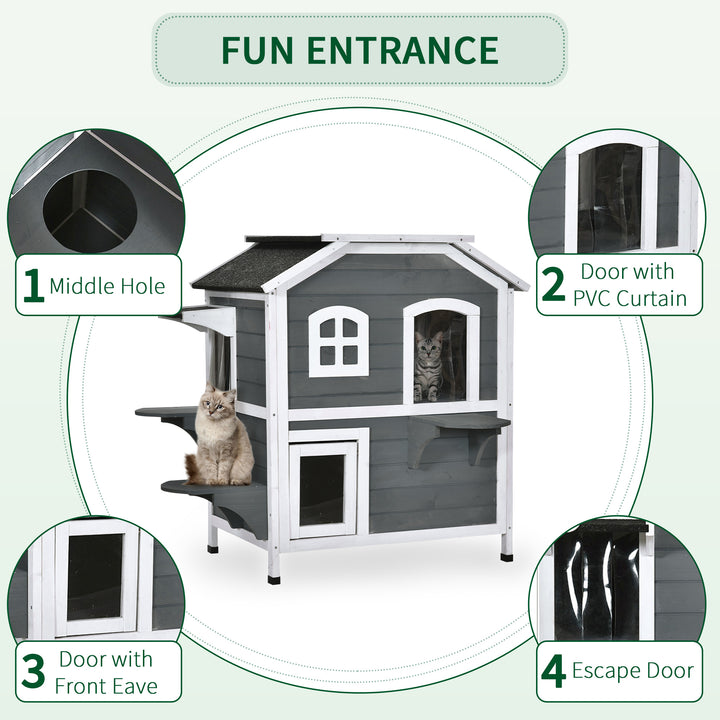 FUN ENTRANCE

1 Middle Hole

2 Door with PVC Curtain

3 Door with Front Eave

4 Escape Door