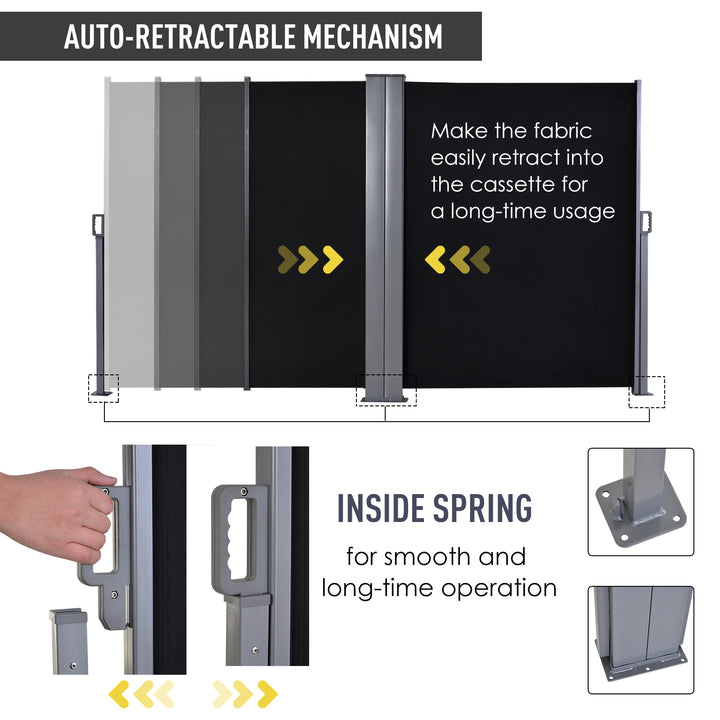 AUTO-RETRACTABLE MECHANISM

Make the fabric easily retract into the cassette for a long-time usage

INSIDE SPRING

for smooth and long-time operation