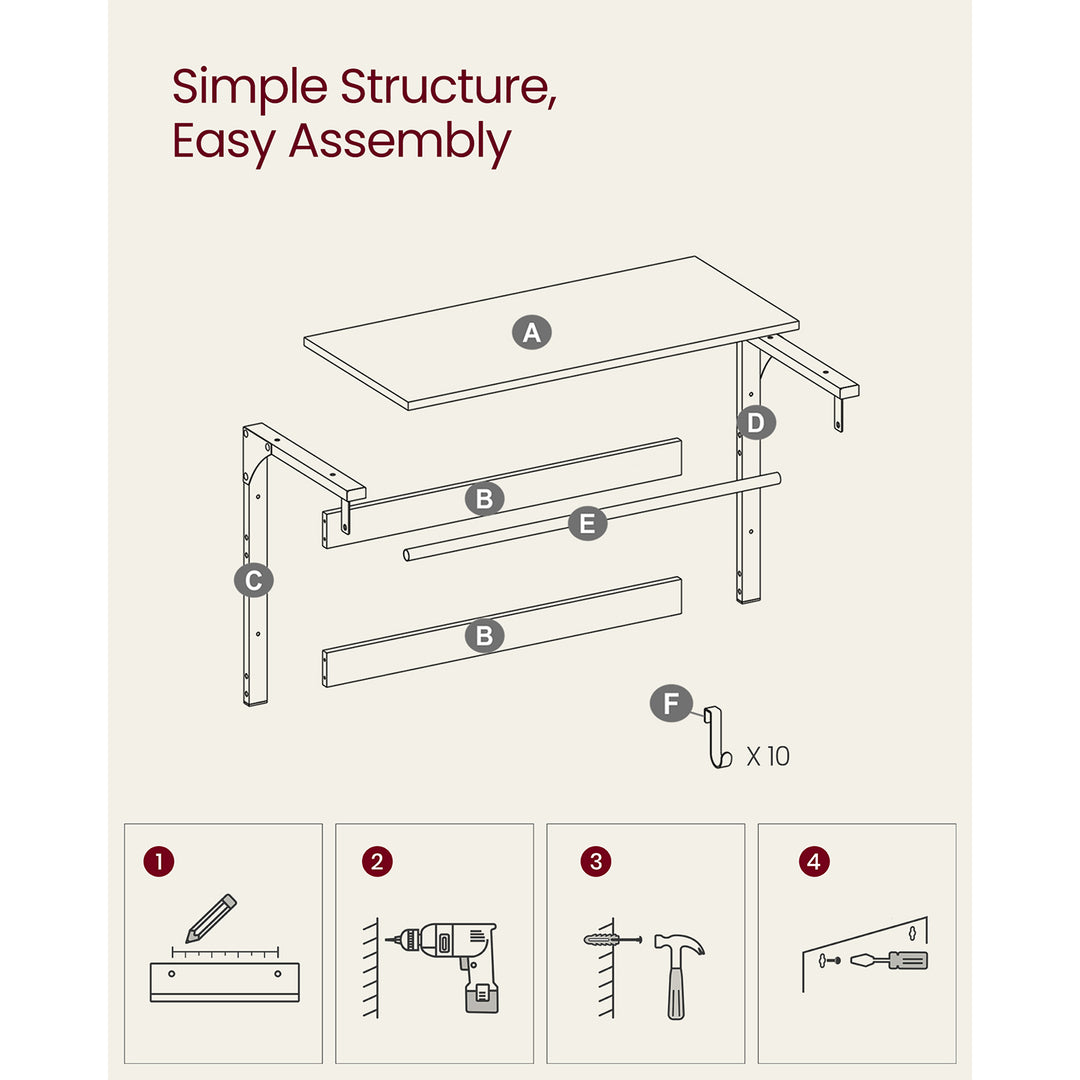 Simple Structure, Easy Assembly

A

D

B

E

C

B

F

X 10

1

2

3

4