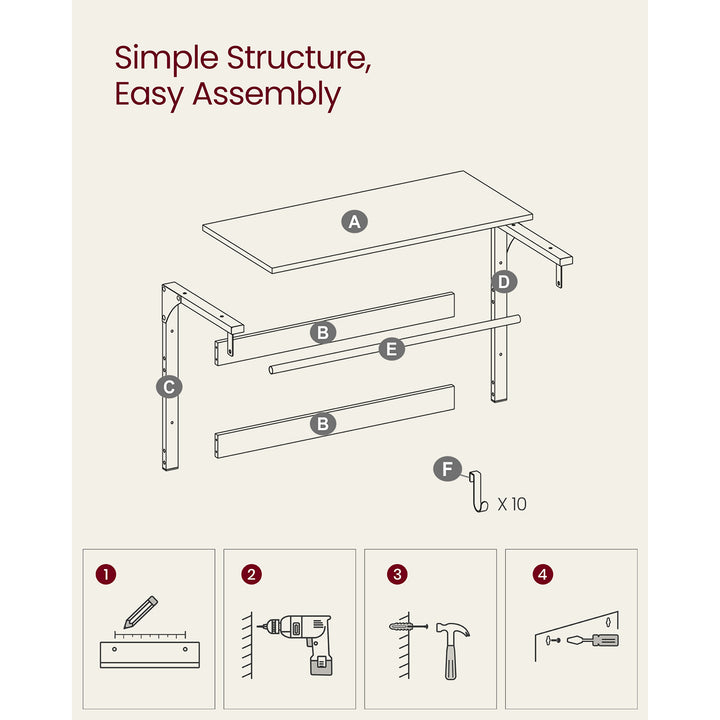 Simple Structure,
Easy Assembly

A

D

B

E

C

B

F

X 10

1

2

3

4