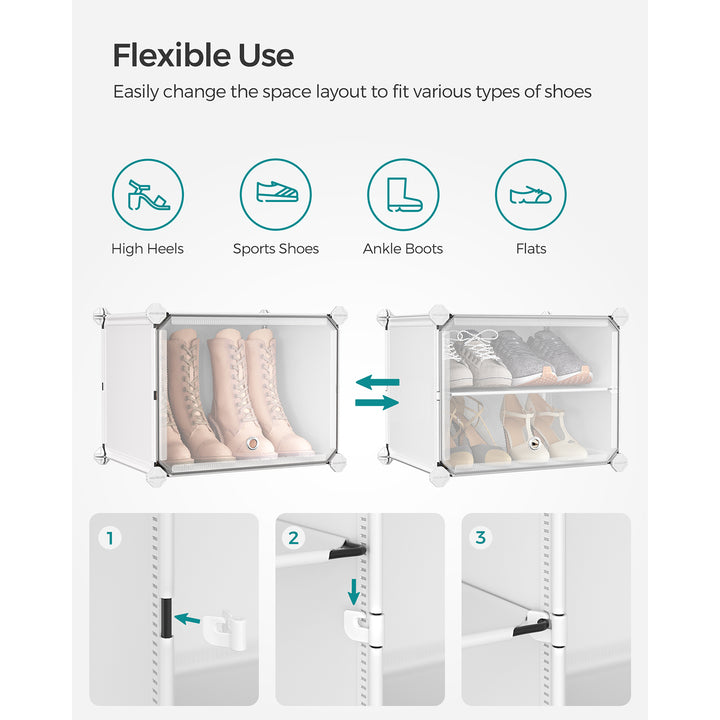 Flexible Use

Easily change the space layout to fit various types of shoes

High Heels

Sports Shoes

Ankle Boots

Flats

1

2

3