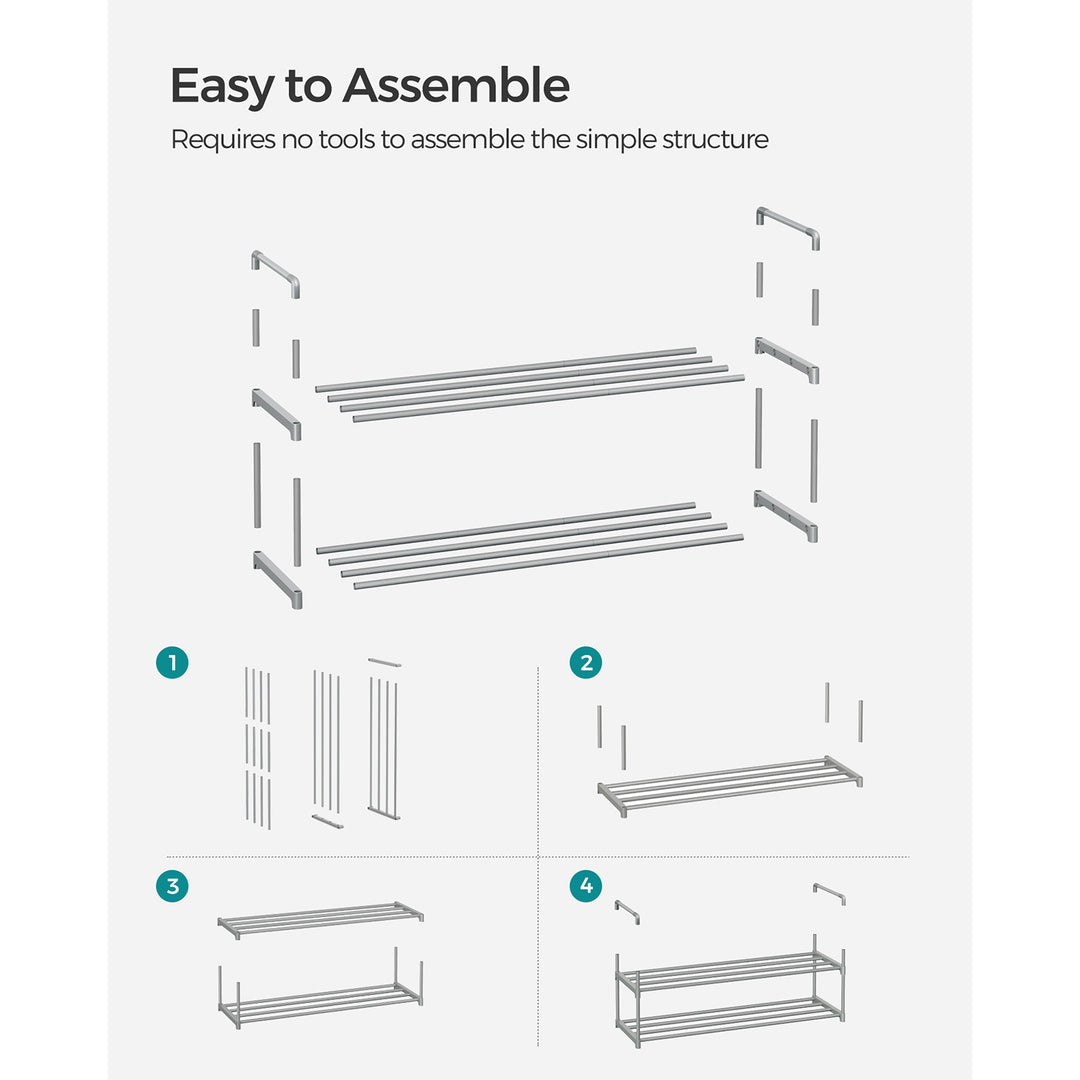 Easy to Assemble

Requires no tools to assemble the simple structure

1

2

3

4