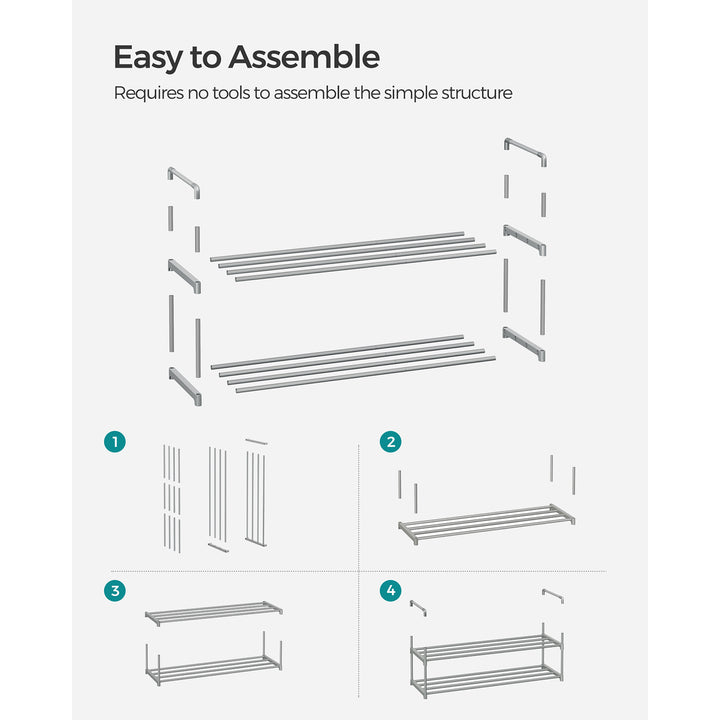 Easy to Assemble

Requires no tools to assemble the simple structure

1

2

3

4