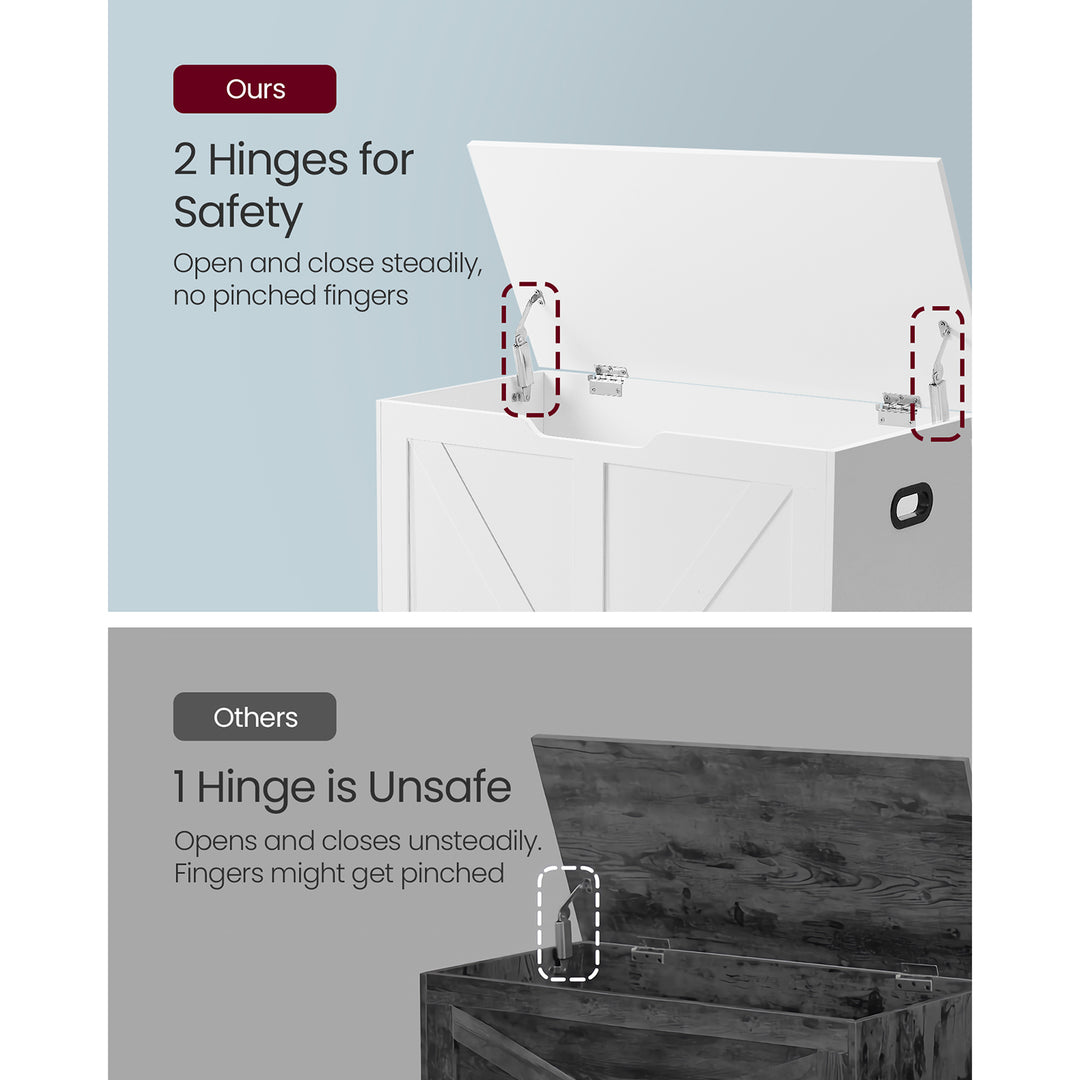 Ours

2 Hinges for Safety

Open and close steadily, no pinched fingers

Others

1 Hinge is Unsafe

Opens and closes unsteadily. Fingers might get pinched