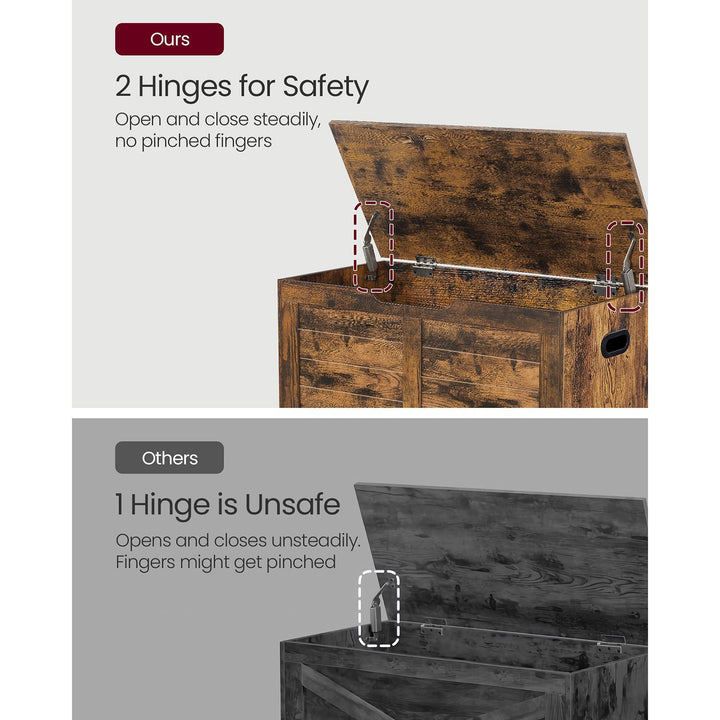 Ours

2 Hinges for Safety

Open and close steadily, no pinched fingers

Others

1 Hinge is Unsafe

Opens and closes unsteadily. Fingers might get pinched