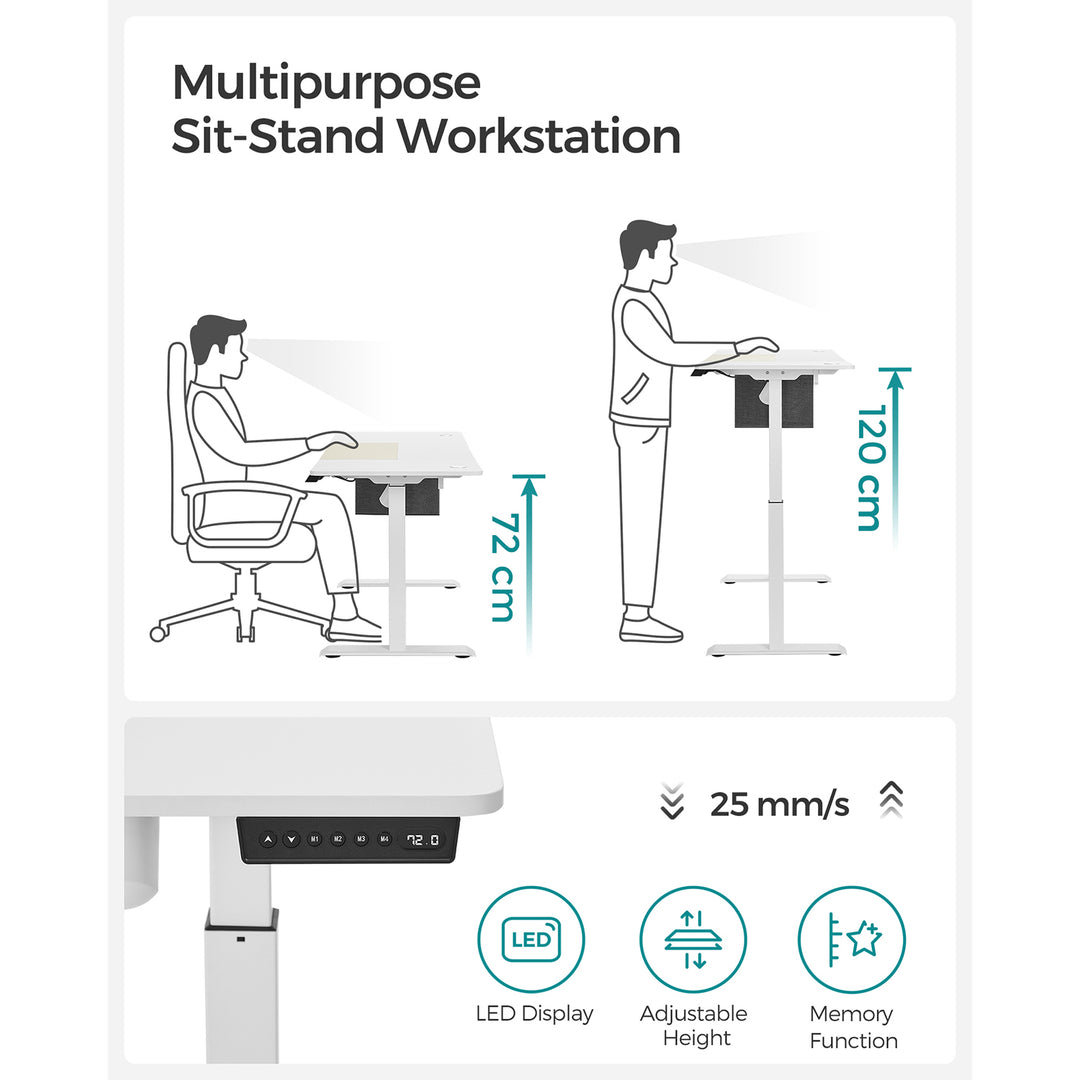 Multipurpose
Sit-Stand Workstation

72 cm

120 cm

M1 M2 M3 M4 72.0

25 mm/s

LED

LED Display

Adjustable Height

Memory Function