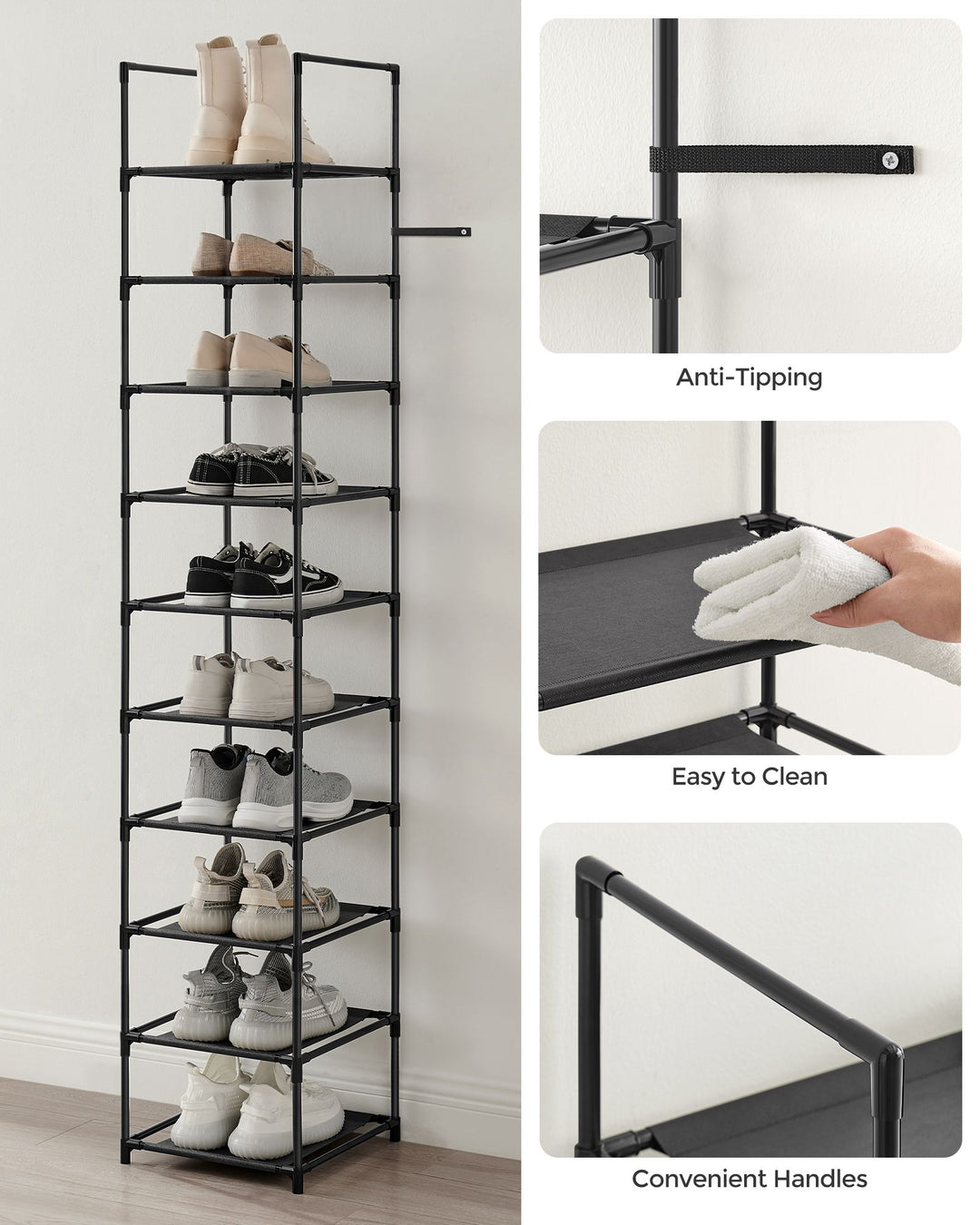 Anti-Tipping

Easy to Clean

Convenient Handles