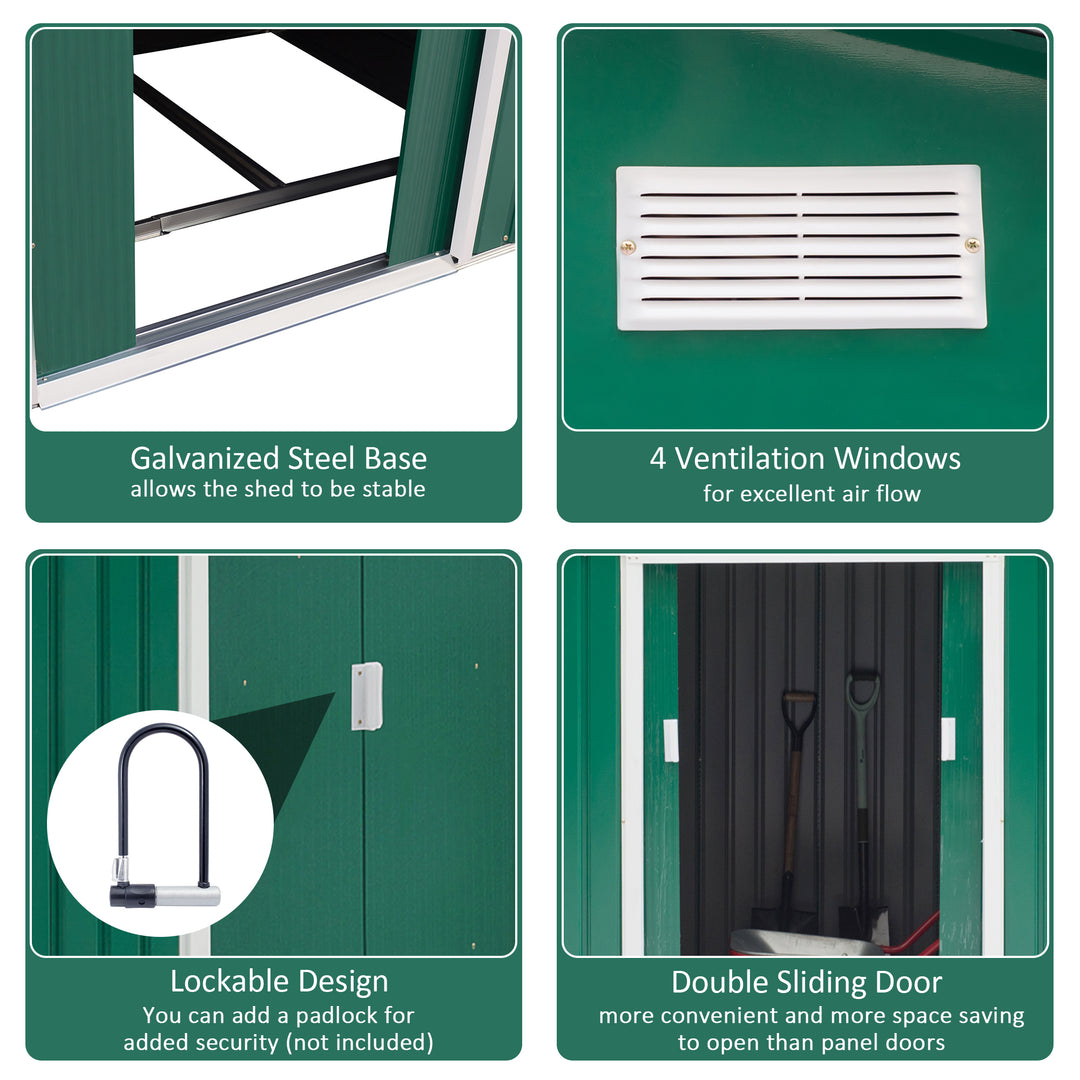 Galvanized Steel Base
allows the shed to be stable

4 Ventilation Windows
for excellent air flow

Lockable Design
You can add a padlock for added security (not included)

Double Sliding Door
more convenient and more space saving to open than panel doors