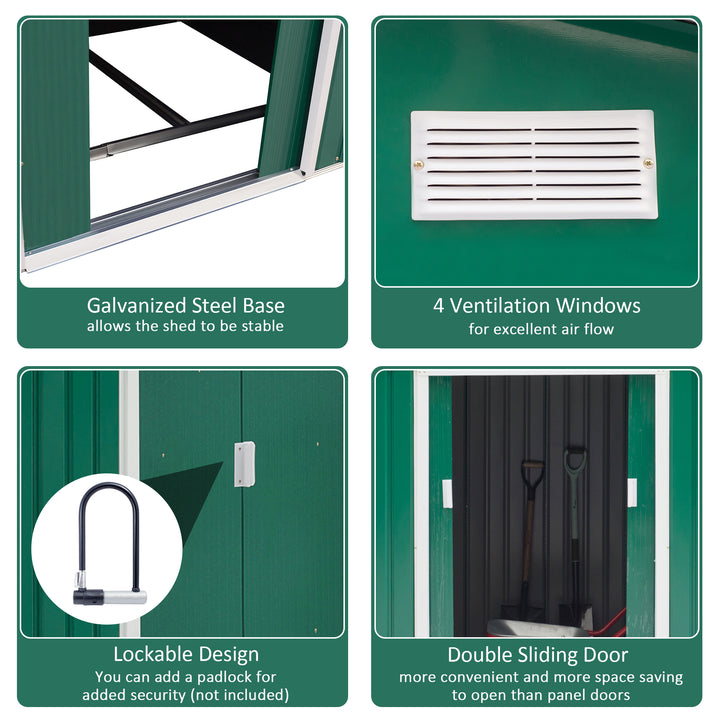 Galvanized Steel Base
allows the shed to be stable

4 Ventilation Windows
for excellent air flow

Lockable Design
You can add a padlock for added security (not included)

Double Sliding Door
more convenient and more space saving to open than panel doors