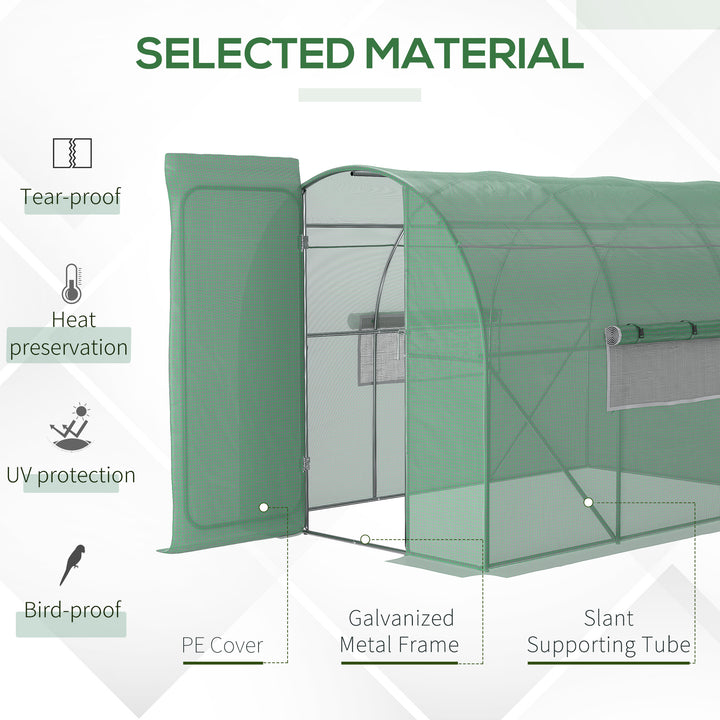 SELECTED MATERIAL

Tear-proof

Heat preservation

UV protection

Bird-proof

PE Cover

Galvanized Metal Frame

Slant Supporting Tube