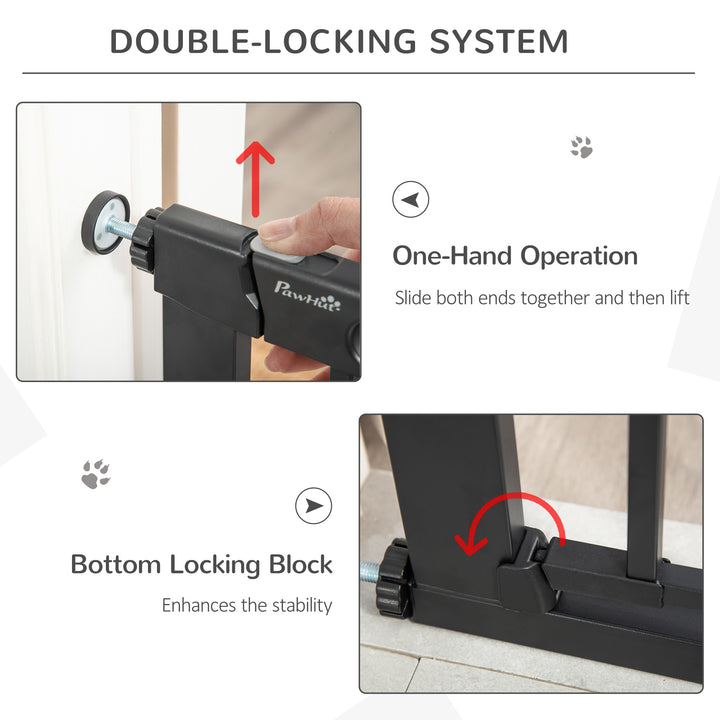 DOUBLE-LOCKING SYSTEM

PawHut

One-Hand Operation

Slide both ends together and then lift

Bottom Locking Block

Enhances the stability