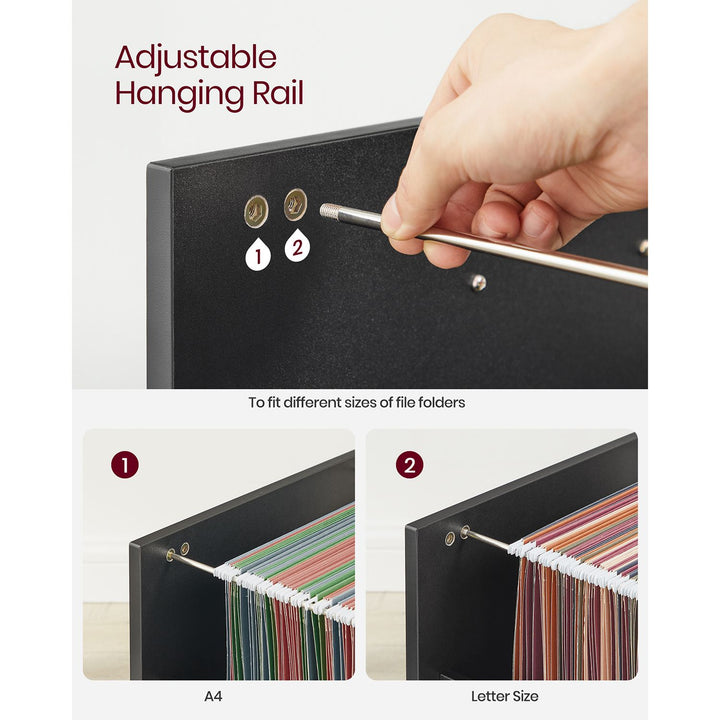 Adjustable Hanging Rail

1 2

To fit different sizes of file folders

1

2

A4

Letter Size