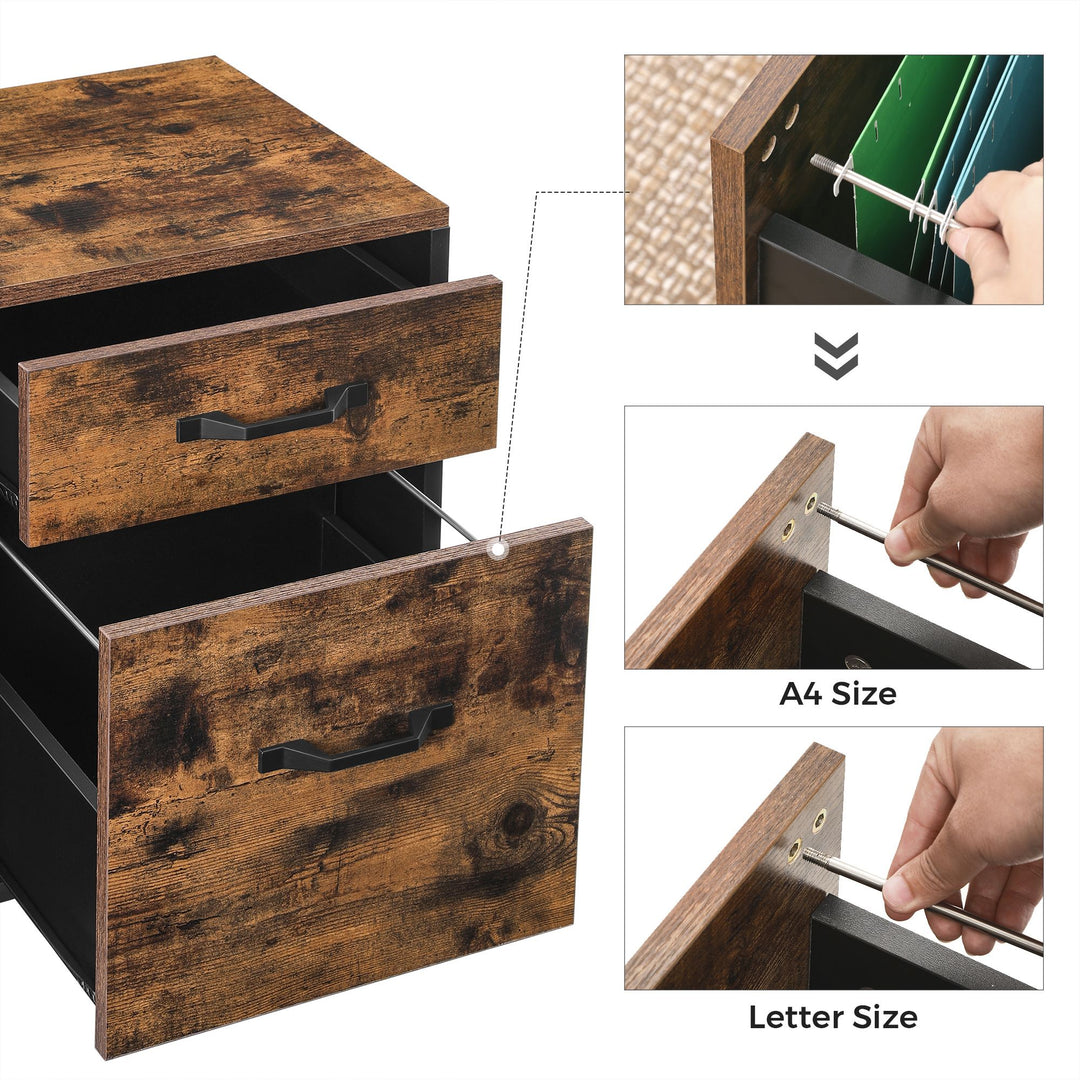 A4 Size

Letter Size