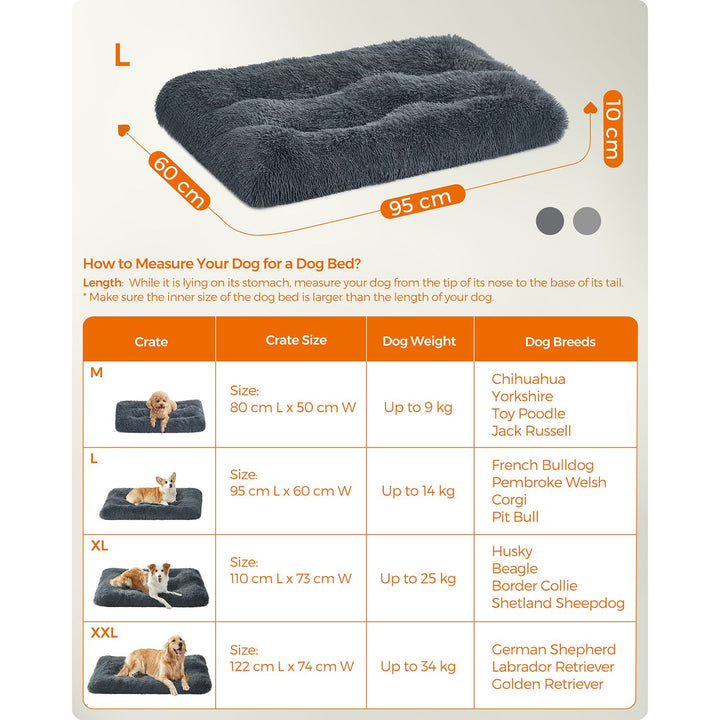 L

60 cm

95 cm

10 cm

How to Measure Your Dog for a Dog Bed?
Length: While it is lying on its stomach, measure your dog from the tip of its nose to the base of its tail.
* Make sure the inner size of the dog bed is larger than the length of your dog.

| Crate | Crate Size | Dog Weight | Dog Breeds |
|---|---|---|---|
| M | Size: 80 cm L x 50 cm W | Up to 9 kg | Chihuahua Yorkshire Toy Poodle Jack Russell |
| L | Size: 95 cm L x 60 cm W | Up to 14 kg | French Bulldog Pembroke Welsh Corgi Pit Bull |
| XL | Size: 110 cm L x 73 cm W | Up to 25 kg | Husky Beagle Border Collie Shetland Sheepdog |
| XXL | Size: 122 cm L x 74 cm W | Up to 34 kg | German Shepherd Labrador Retriever Golden Retriever |