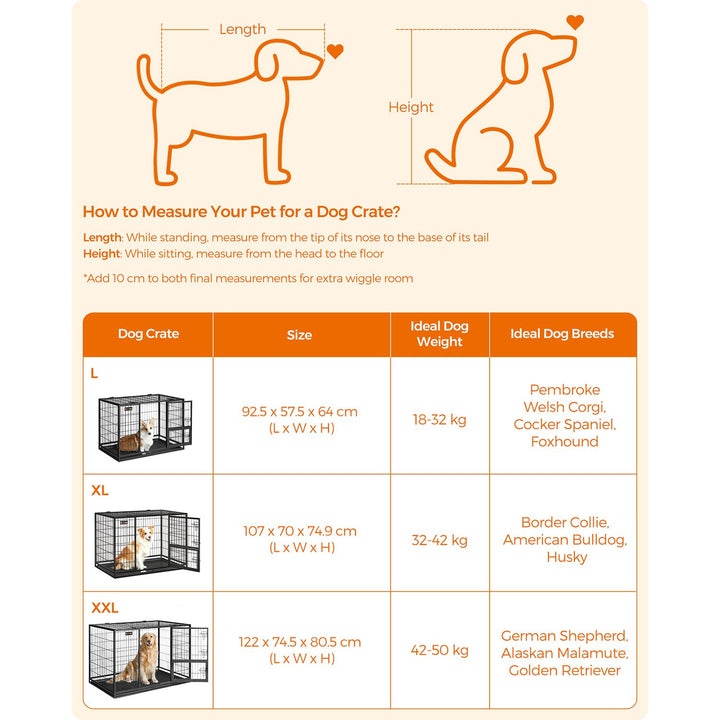 Length

Height

How to Measure Your Pet for a Dog Crate?

Length: While standing, measure from the tip of its nose to the base of its tail
Height: While sitting, measure from the head to the floor

*Add 10 cm to both final measurements for extra wiggle room

| Dog Crate | Size | Ideal Dog Weight | Ideal Dog Breeds |
|---|---|---|---|
| L | 92.5 x 57.5 x 64 cm (L x W x H) | 18-32 kg | Pembroke Welsh Corgi, Cocker Spaniel, Foxhound |
| XL | 107 x 70 x 74.9 cm (L x W x H) | 32-42 kg | Border Collie, American Bulldog, Husky |
| XXL | 122 x 74.5 x 80.5 cm (L x W x H) | 42-50 kg | German Shepherd, Alaskan Malamute, Golden Retriever |