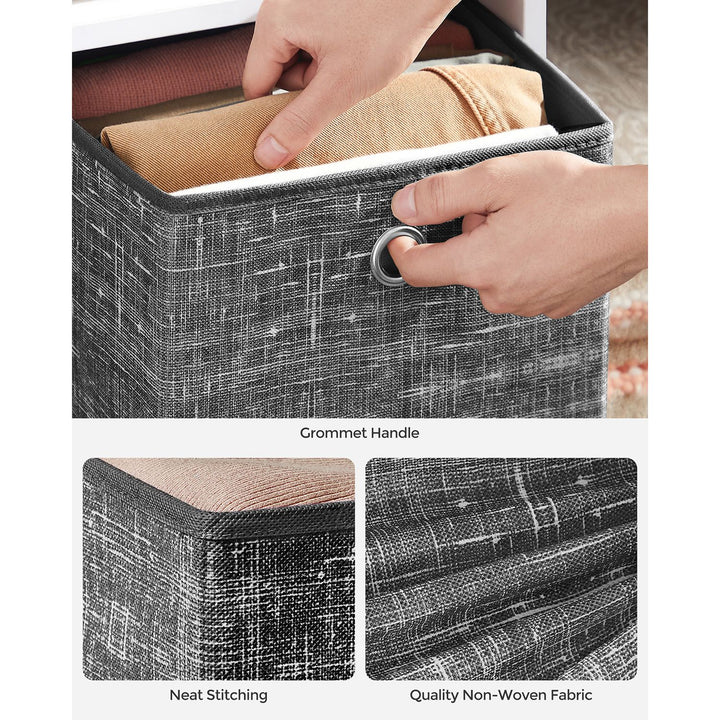 Grommet Handle

Neat Stitching

Quality Non-Woven Fabric