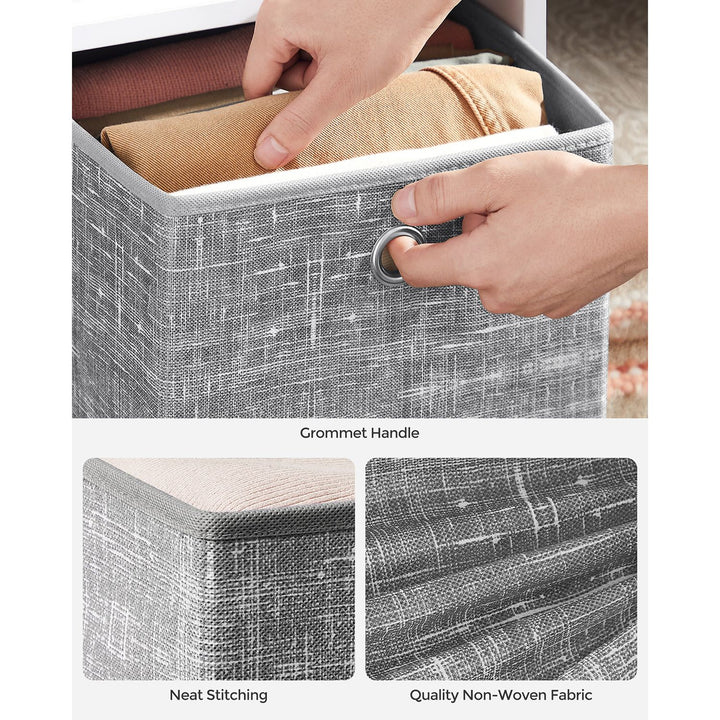 Grommet Handle

Neat Stitching

Quality Non-Woven Fabric