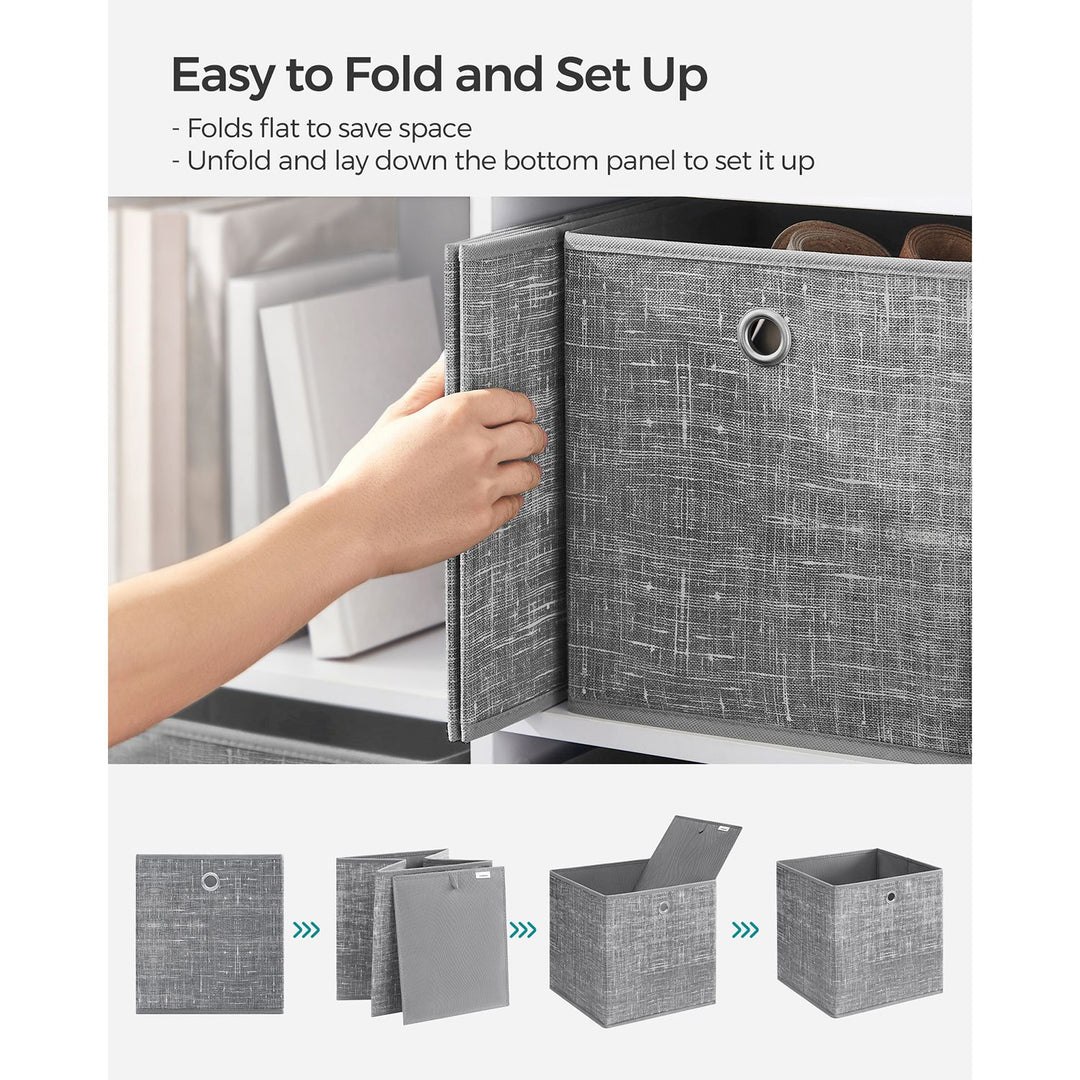 Easy to Fold and Set Up

- Folds flat to save space
- Unfold and lay down the bottom panel to set it up