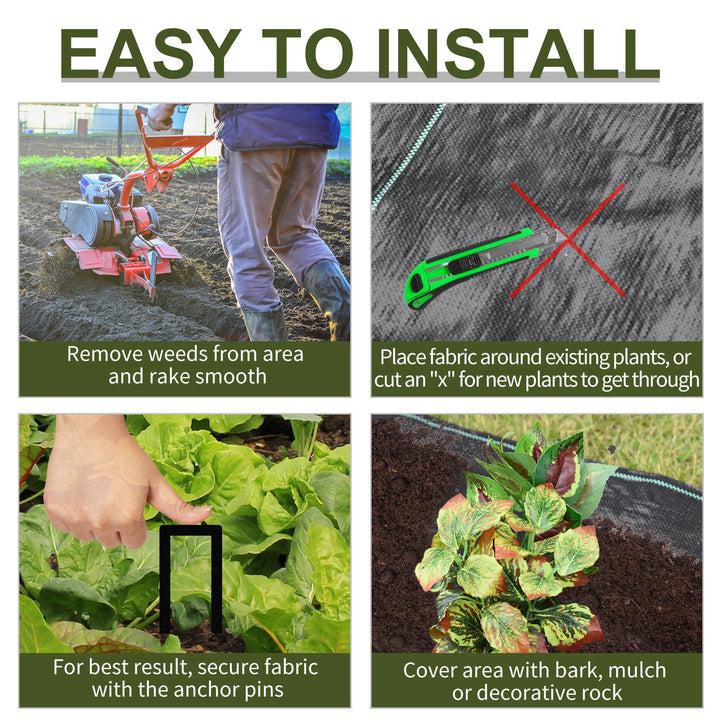 EASY TO INSTALL

Remove weeds from area and rake smooth

Place fabric around existing plants, or cut an "x" for new plants to get through

For best result, secure fabric with the anchor pins

Cover area with bark, mulch or decorative rock