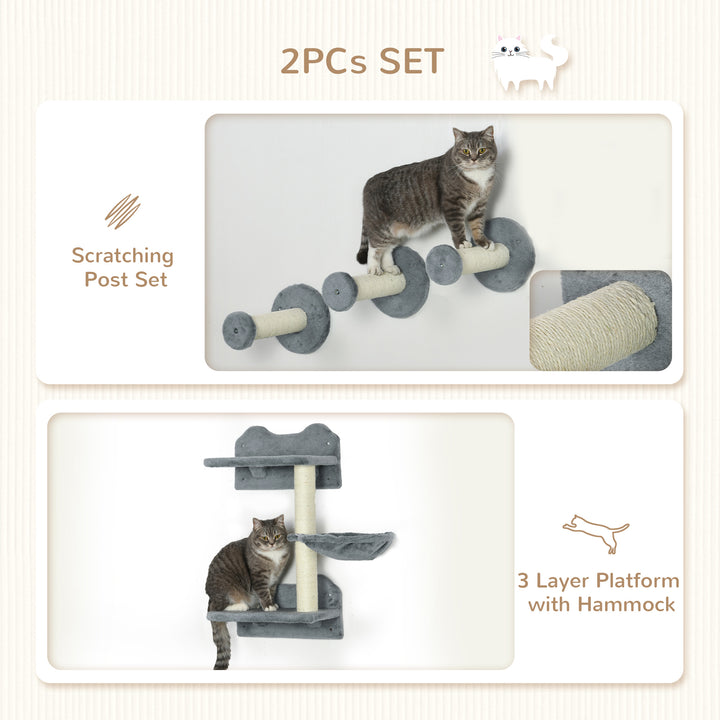 2PCs SET

Scratching Post Set

3 Layer Platform with Hammock