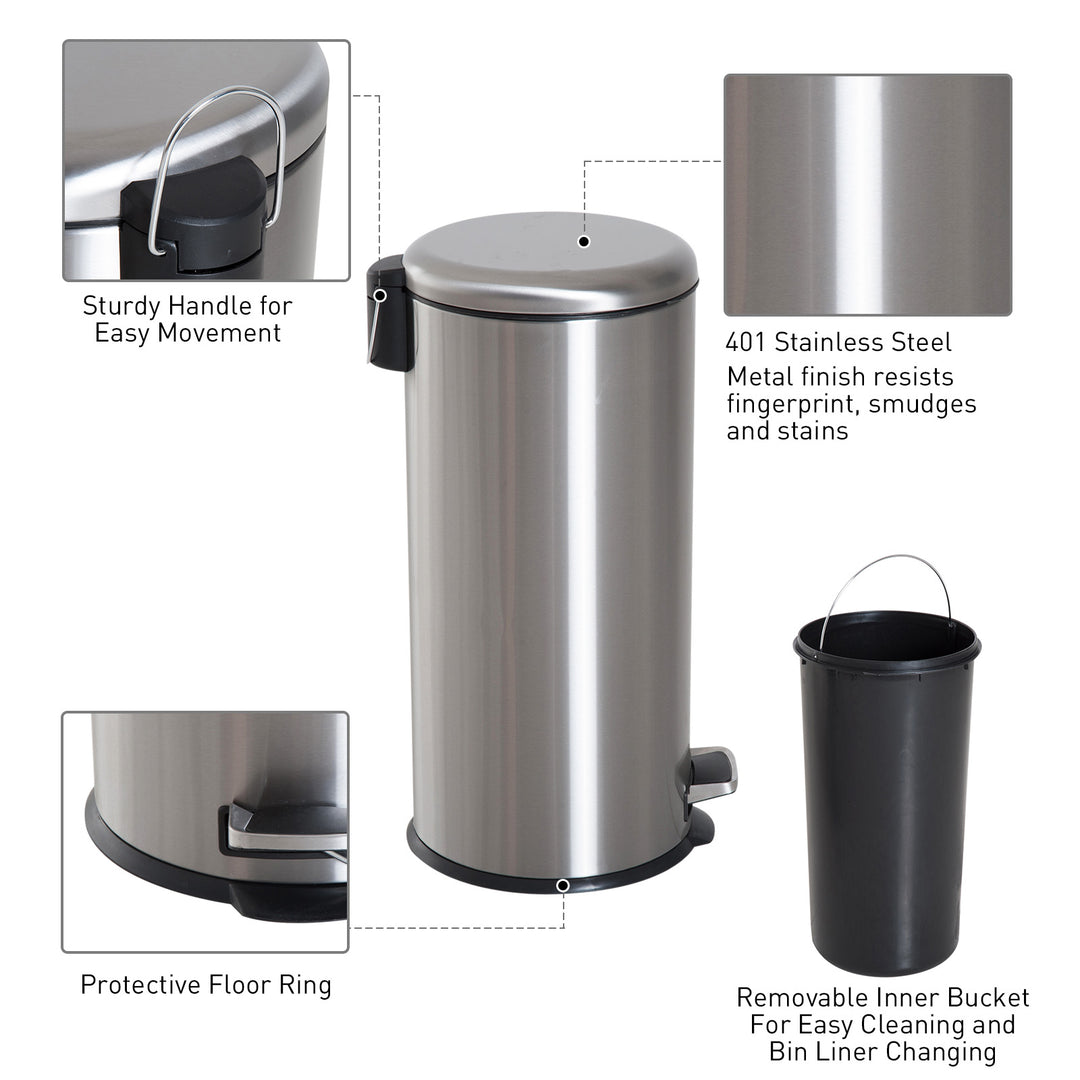 Sturdy Handle for Easy Movement

401 Stainless Steel
Metal finish resists fingerprint, smudges and stains

Protective Floor Ring

Removable Inner Bucket For Easy Cleaning and Bin Liner Changing