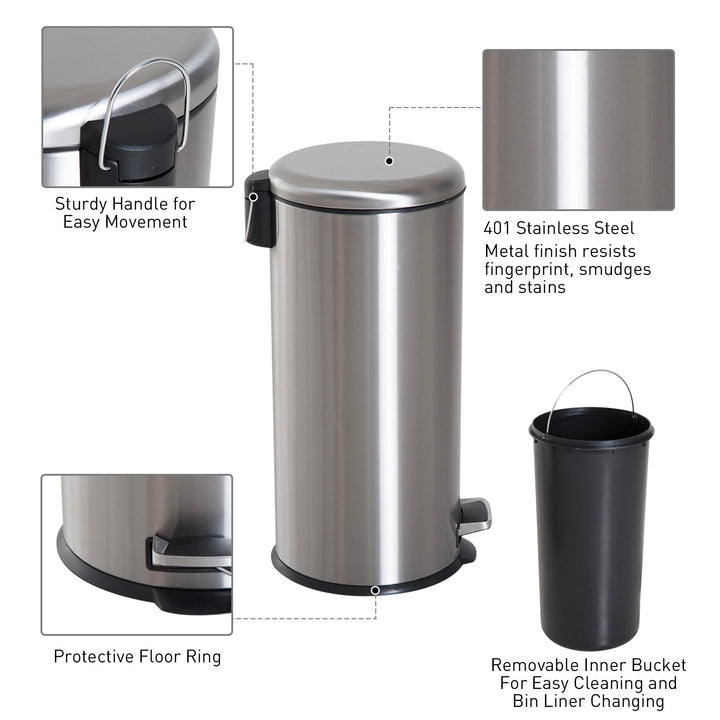 Sturdy Handle for Easy Movement

401 Stainless Steel

Metal finish resists fingerprint, smudges and stains

Protective Floor Ring

Removable Inner Bucket For Easy Cleaning and Bin Liner Changing