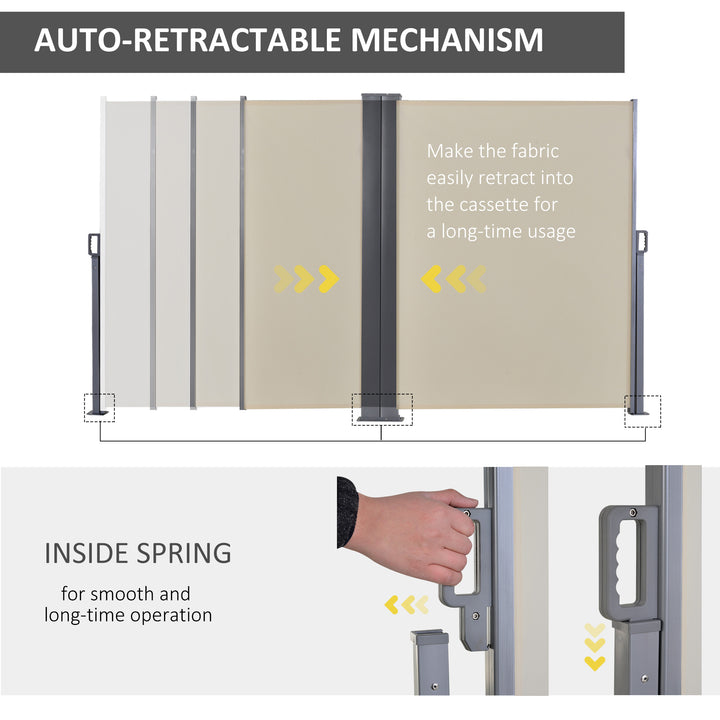 AUTO-RETRACTABLE MECHANISM

Make the fabric easily retract into the cassette for a long-time usage

INSIDE SPRING

for smooth and long-time operation